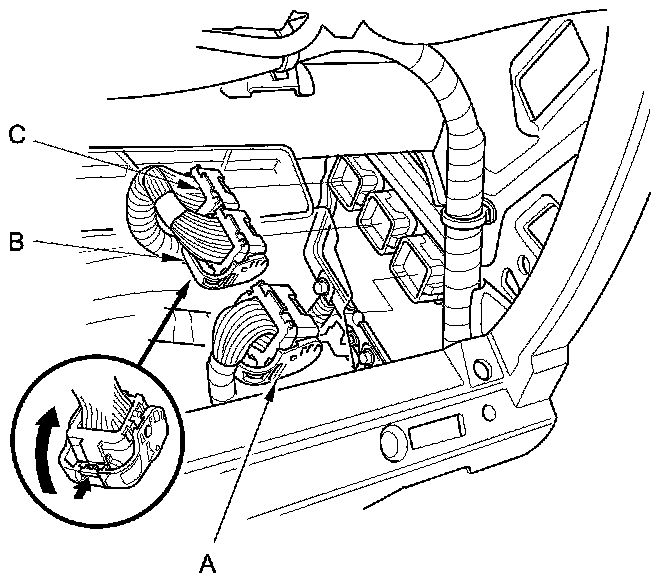 C
B
A