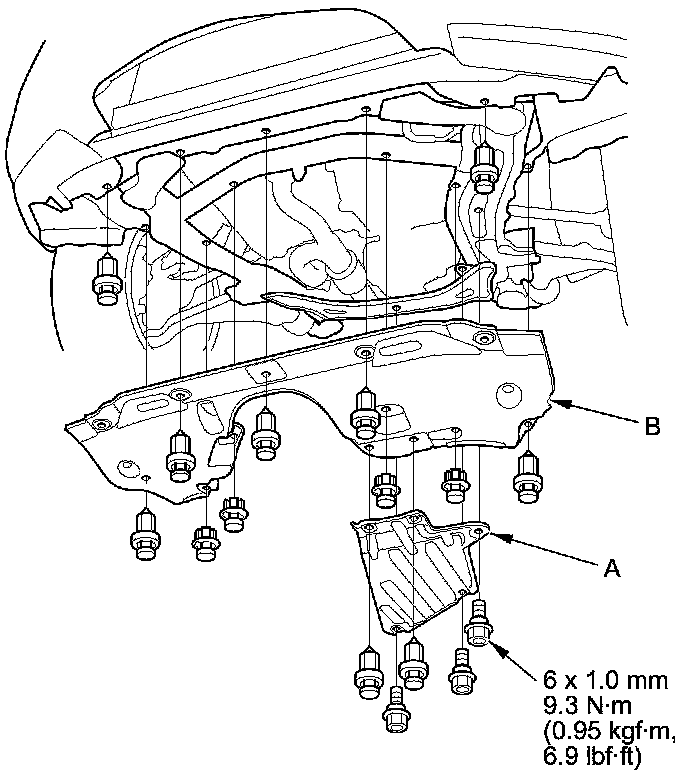 B

A

6 x 1.0 mm
9.3 N·m
(0.95 kgf·m,
6.9 lbf·ft)