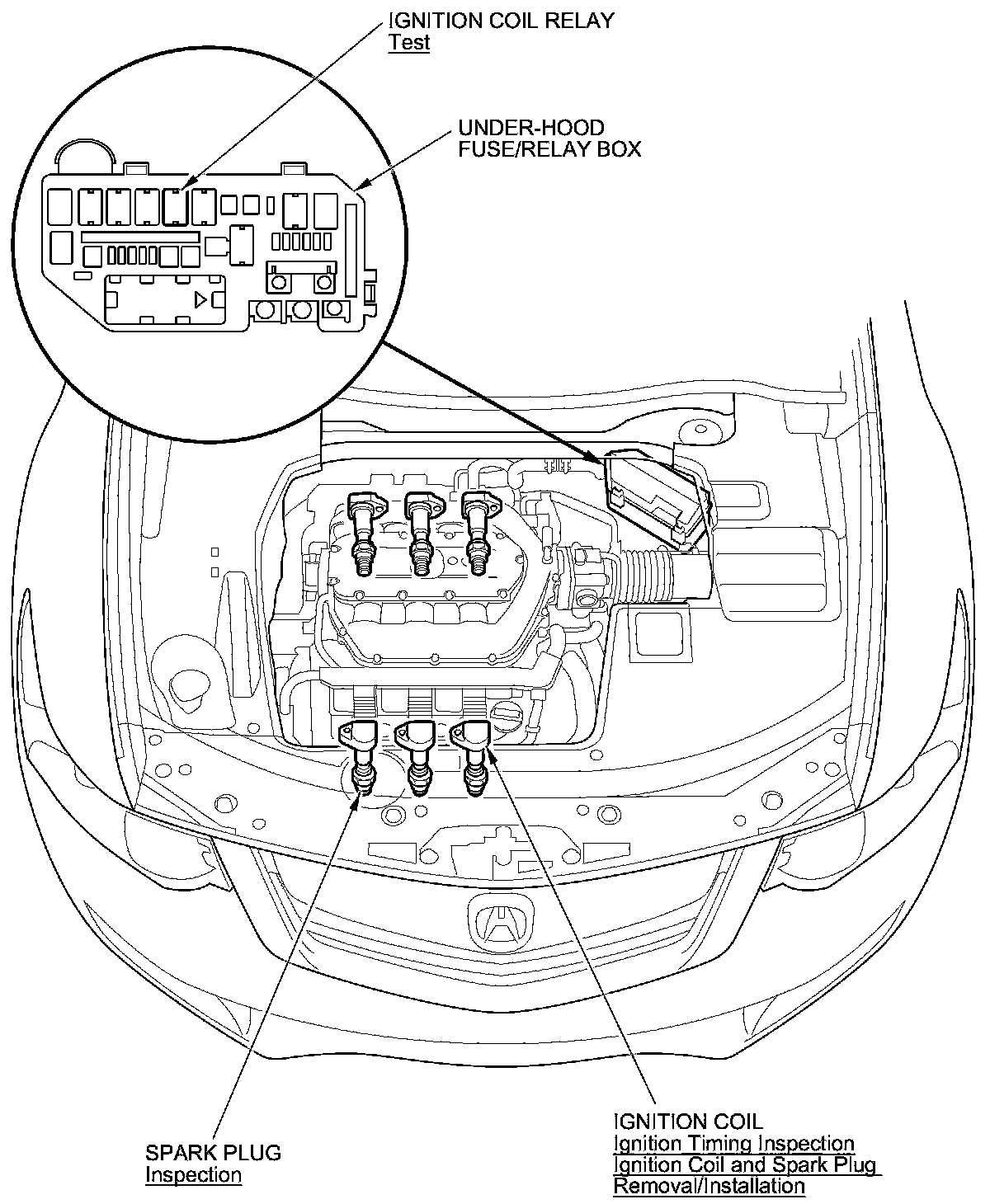 IGNITION COIL RELAY
Test

UNDER-HOOD
FUSE/RELAY BOX

SPARK PLUG
Inspection

IGNITION COIL
Ignition Timing Inspection
Ignition Coil and Spark Plug
Removal/Installation