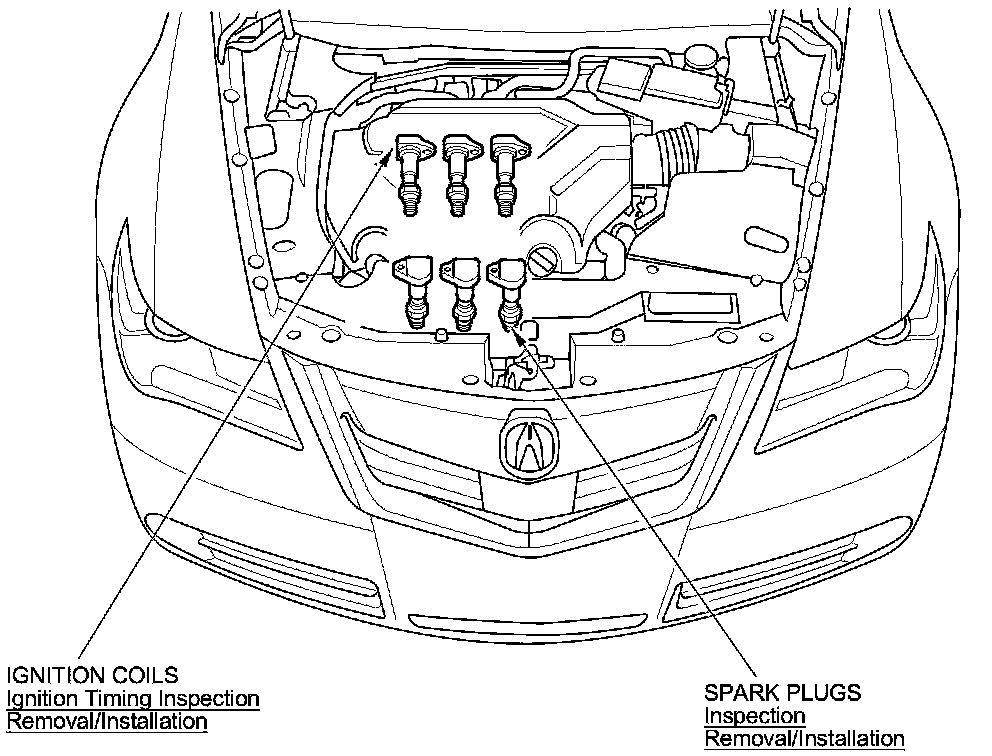 IGNITION COILS
Ignition Timing Inspection
Removal/Installation

SPARK PLUGS
Inspection
Removal/Installation