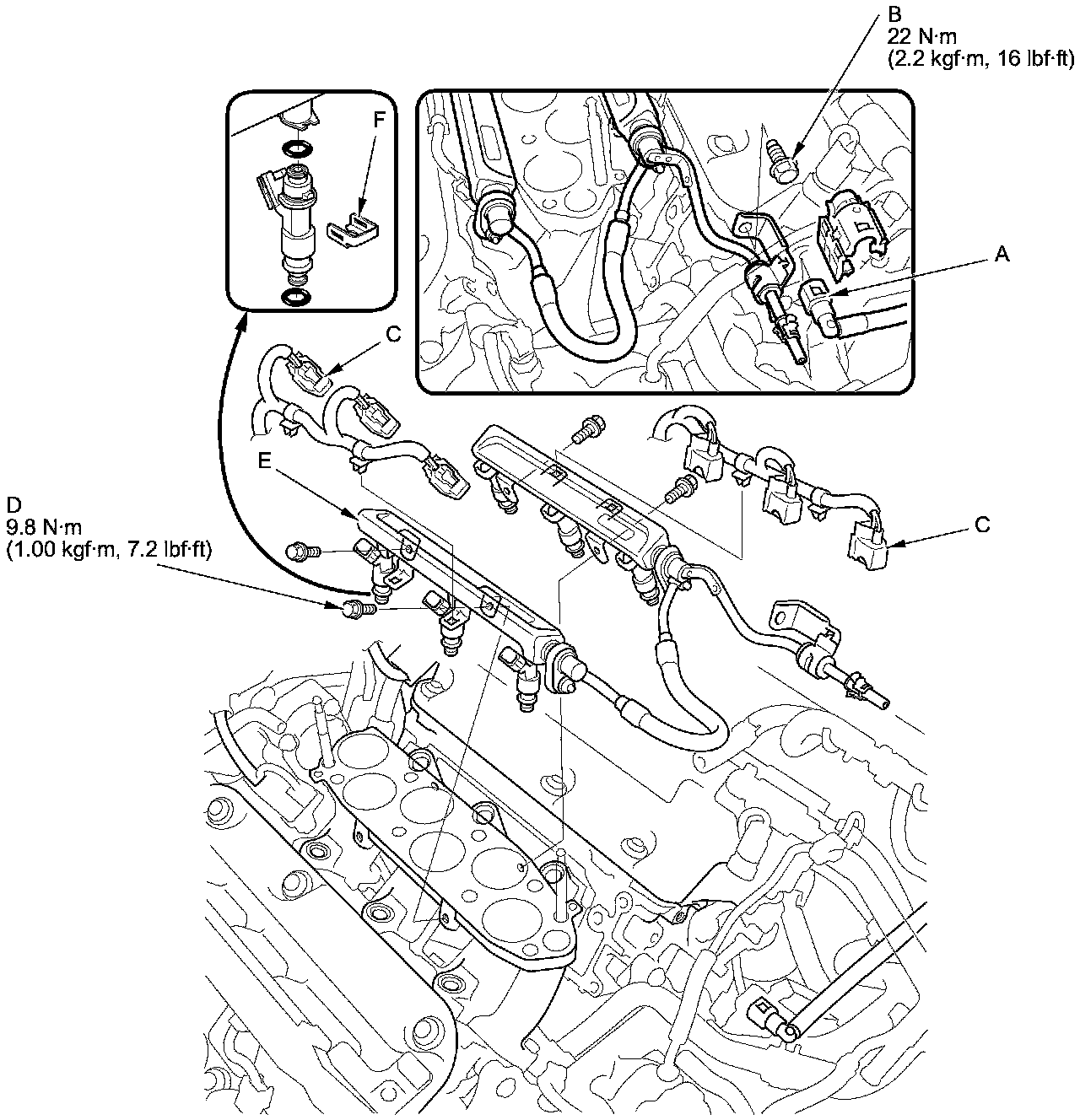 B
22 N·m
(2.2 kgf·m, 16 lbf·ft)

F

A

C

E

D
9.8 N·m
(1.00 kgf·m, 7.2 lbf·ft)

C