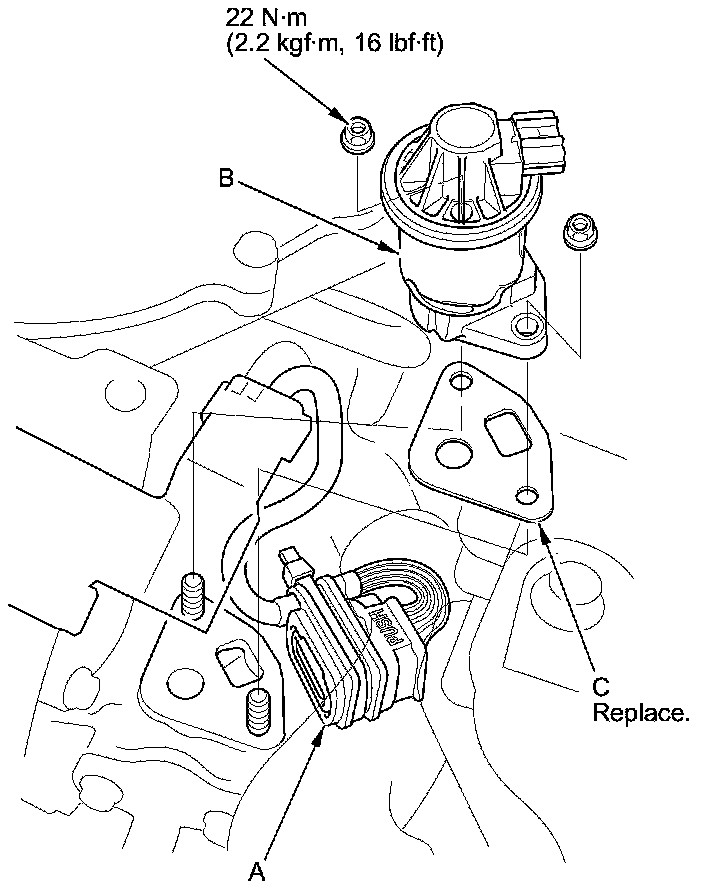 22 N·m
(2.2 kgf·m, 16 lbf·ft)

B

PUSH

C
Replace.

A