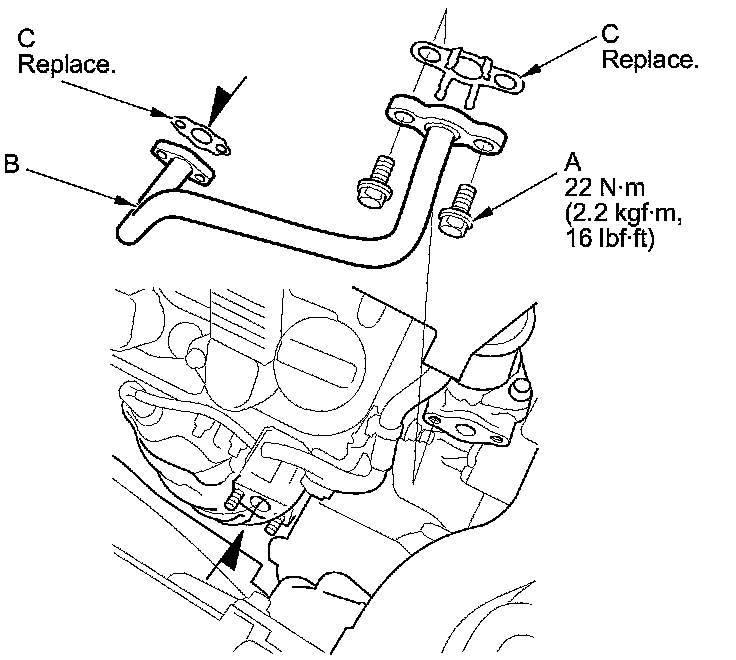 C
Replace.

C
Replace.

B

A
22 N·m
(2.2 kgf·m,
16 lbf·ft)