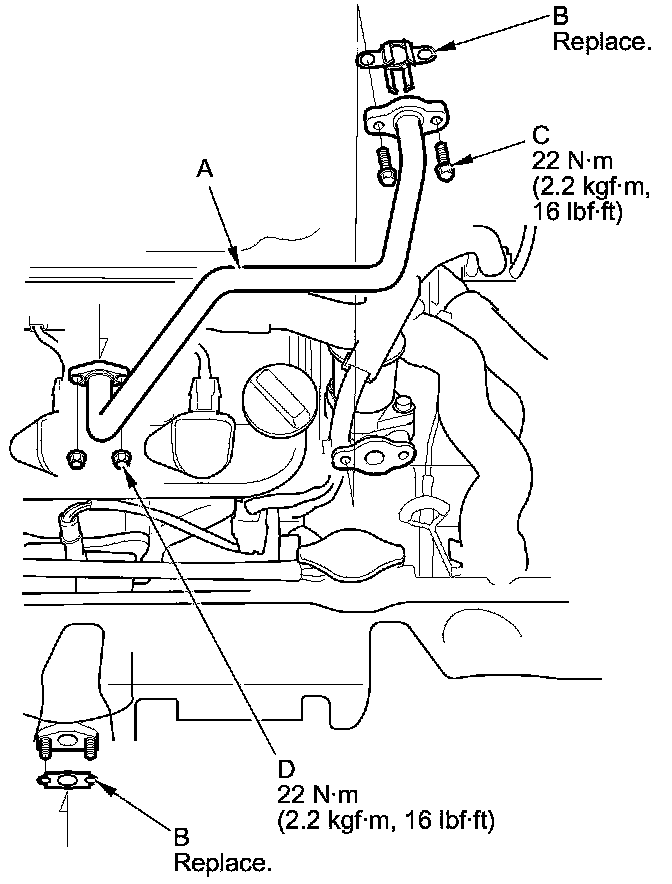 B
Replace.

C
22 N·m
(2.2 kgf·m,
16 lbf·ft)

A

D
22 N·m
(2.2 kgf·m, 16 lbf·ft)

B
Replace.