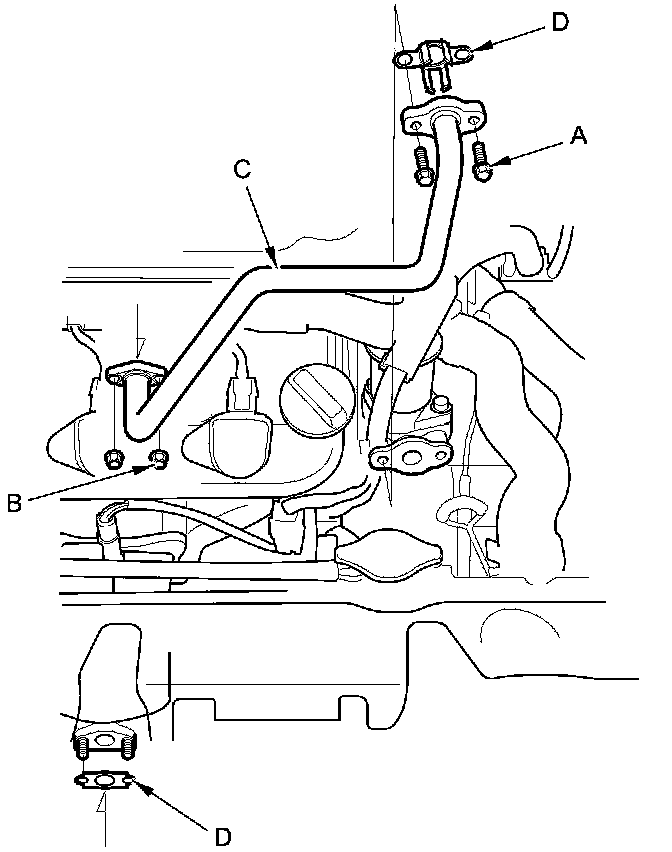 D
A
C
B
D