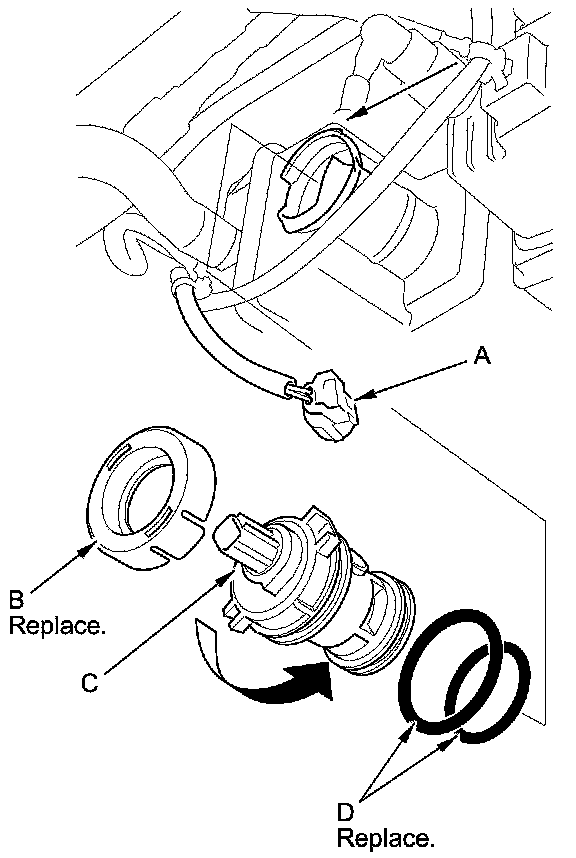 A

B
Replace.

C

D
Replace.