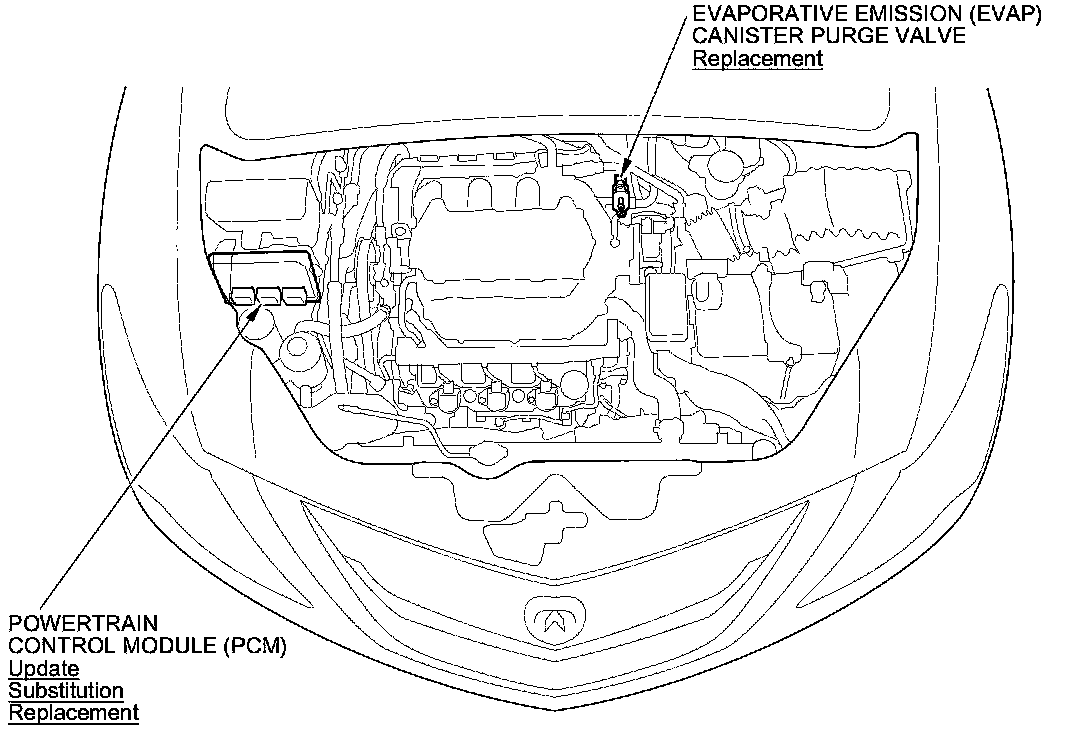 EVAPORATIVE EMISSION (EVAP)
CANISTER PURGE VALVE
Replacement

POWERTRAIN
CONTROL MODULE (PCM)
Update
Substitution
Replacement