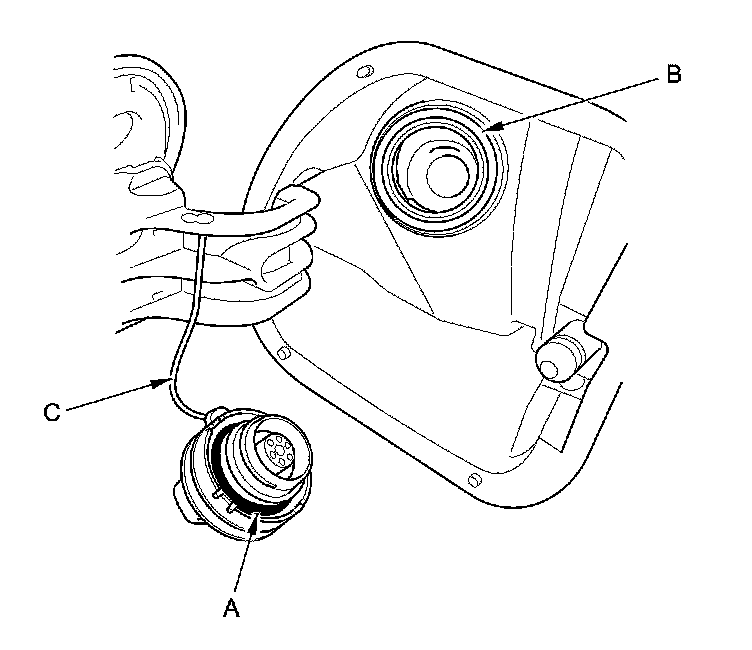 B
C
A