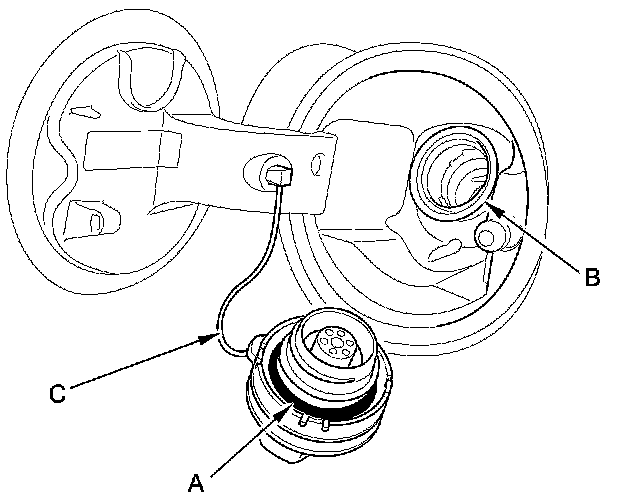 B
C
A