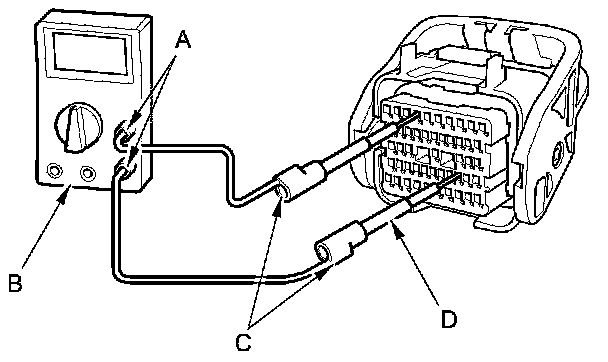 A

B

C

D