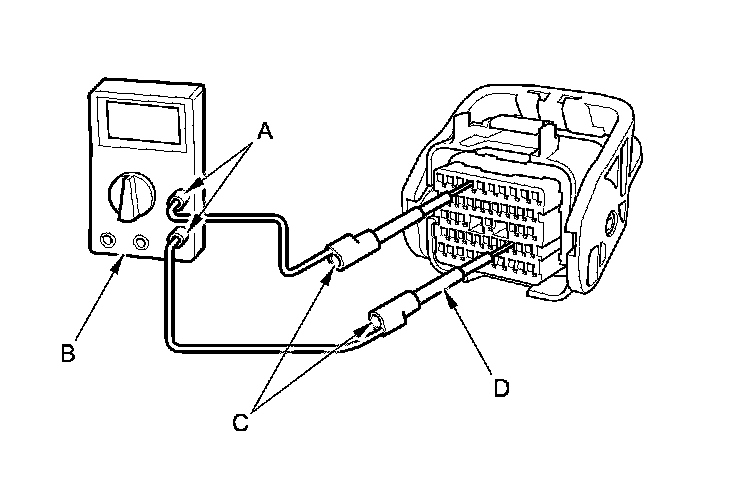 A
B
C
D