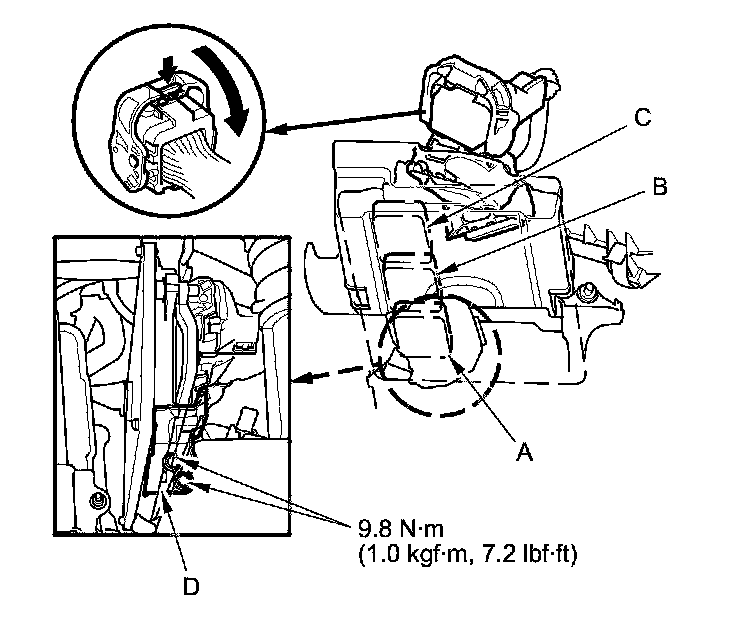 C

B

A

9.8 N·m
(1.0 kgf·m, 7.2 lbf·ft)

D