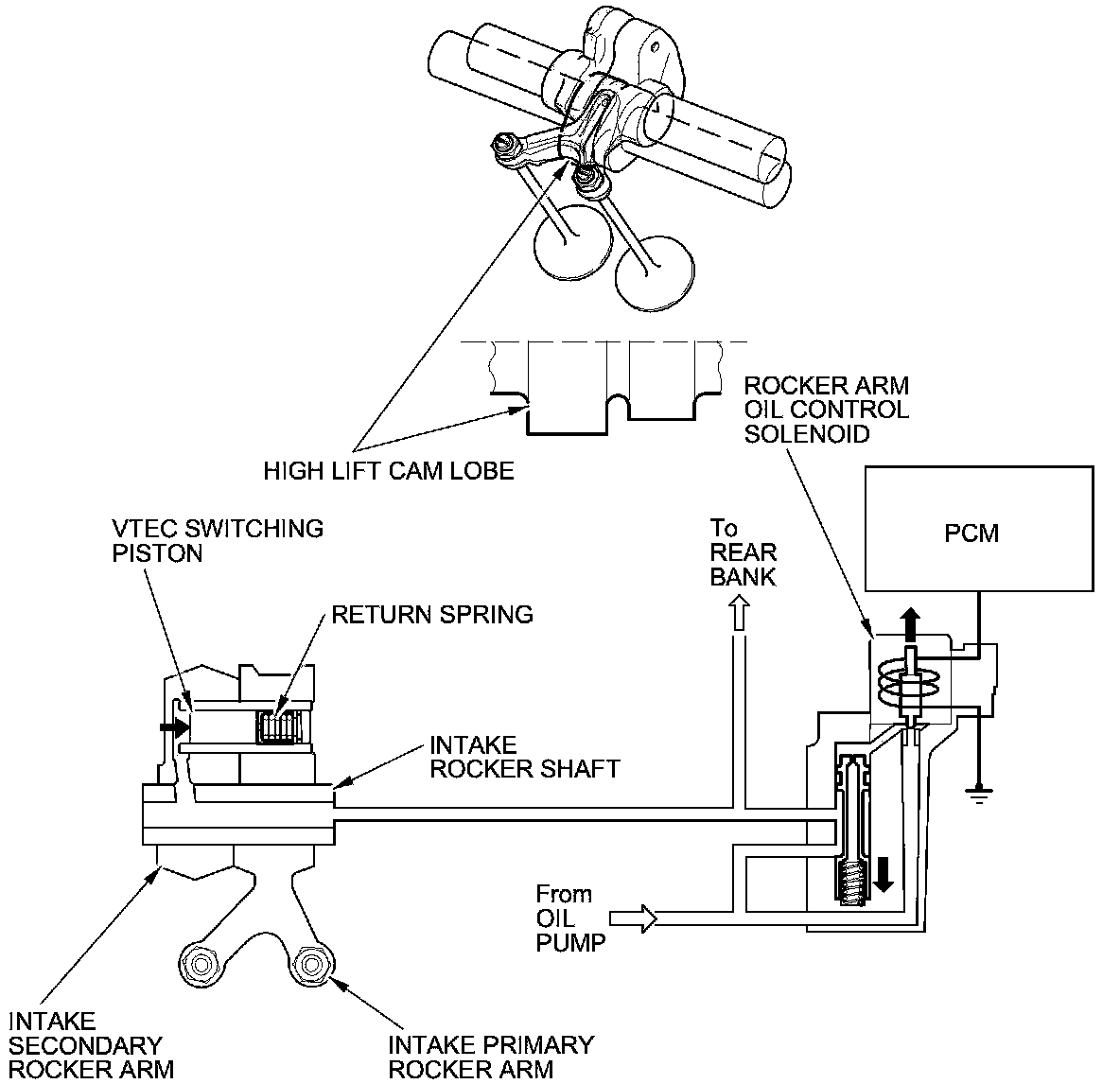 ROCKER ARM OIL CONTROL SOLENOID

HIGH LIFT CAM LOBE

VTEC SWITCHING PISTON

To REAR BANK

PCM

RETURN SPRING

INTAKE ROCKER SHAFT

From OIL PUMP

INTAKE SECONDARY ROCKER ARM

INTAKE PRIMARY ROCKER ARM