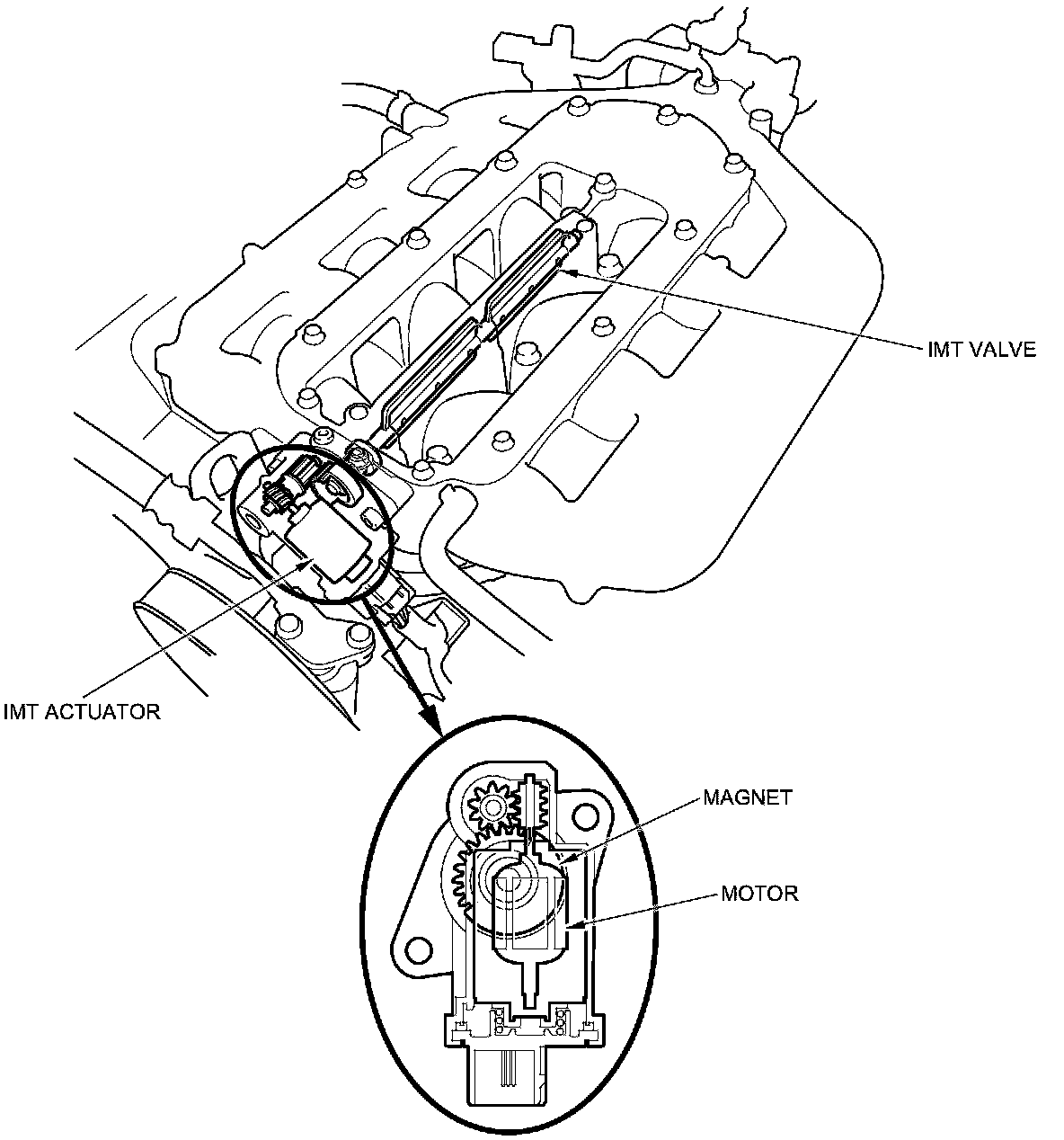 IMT VALVE

IMT ACTUATOR

MAGNET

MOTOR