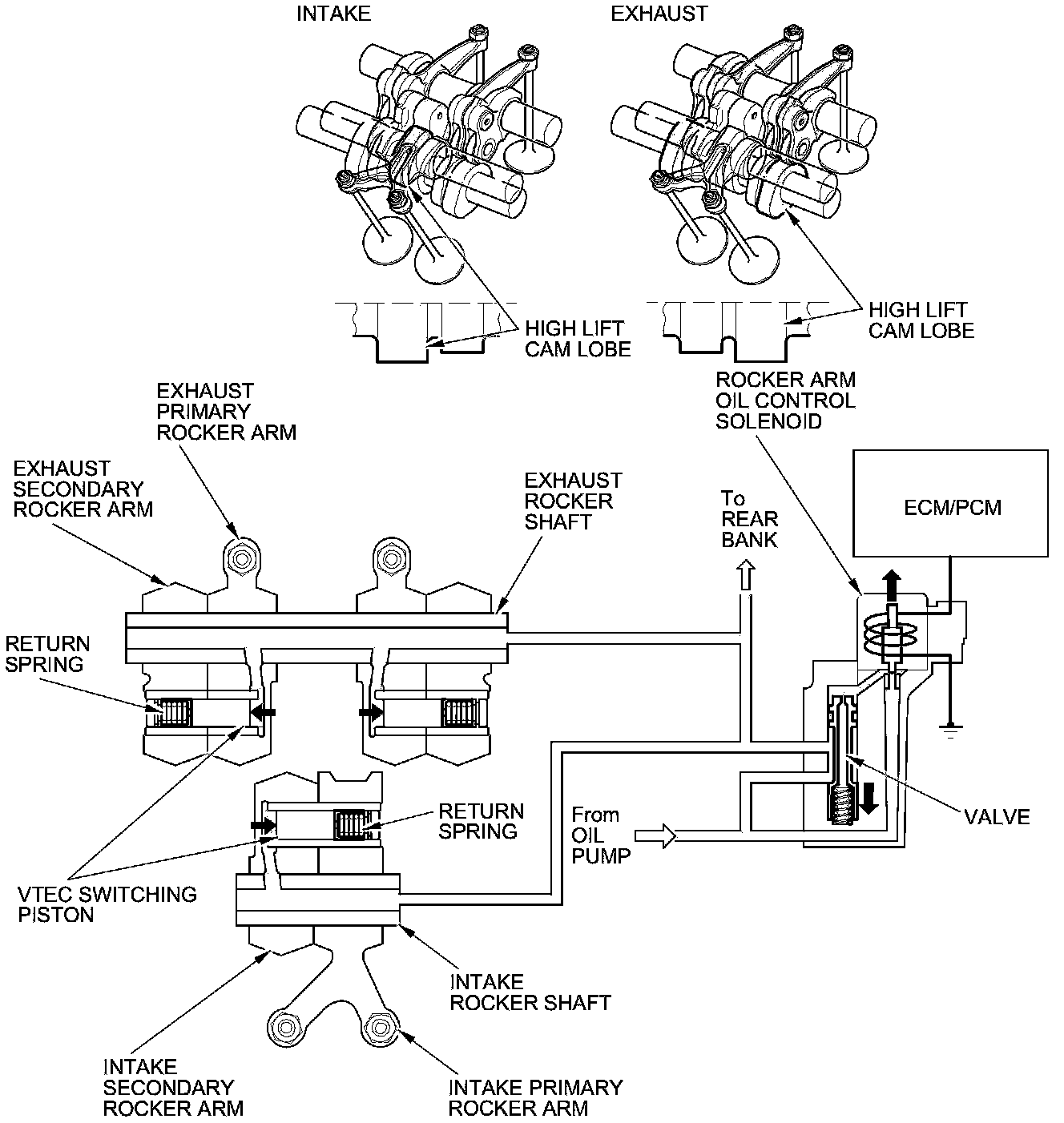 INTAKE

EXHAUST

HIGH LIFT CAM LOBE

HIGH LIFT CAM LOBE

ROCKER ARM OIL CONTROL SOLENOID

EXHAUST PRIMARY ROCKER ARM

EXHAUST SECONDARY ROCKER ARM

EXHAUST ROCKER SHAFT

To REAR BANK

ECM/PCM

RETURN SPRING

RETURN SPRING

From OIL PUMP

VALVE

VTEC SWITCHING PISTON

INTAKE ROCKER SHAFT

INTAKE SECONDARY ROCKER ARM

INTAKE PRIMARY ROCKER ARM