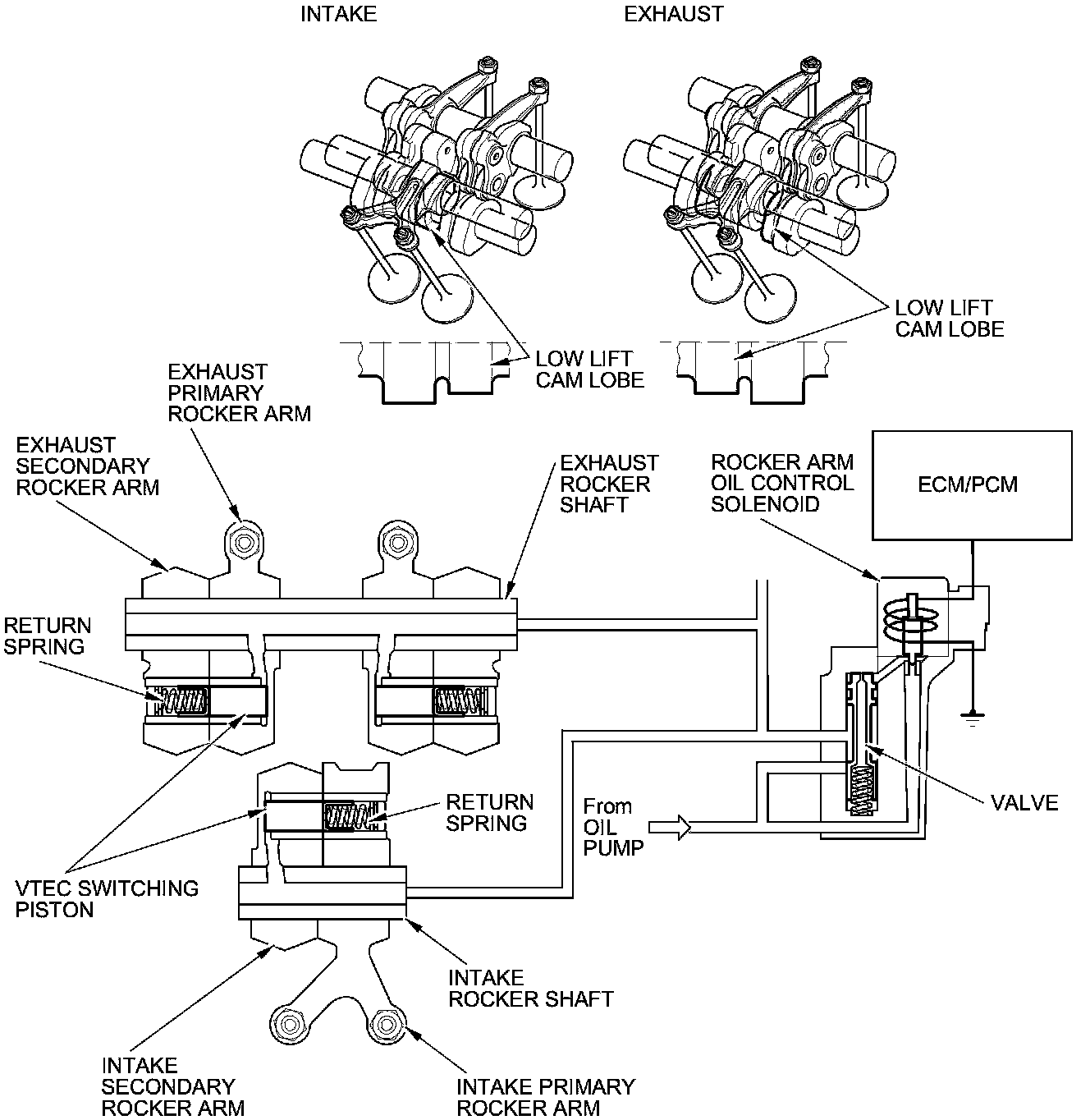 INTAKE

EXHAUST

LOW LIFT CAM LOBE

LOW LIFT CAM LOBE

EXHAUST PRIMARY ROCKER ARM

EXHAUST SECONDARY ROCKER ARM

EXHAUST ROCKER SHAFT

ROCKER ARM OIL CONTROL SOLENOID

ECM/PCM

RETURN SPRING

RETURN SPRING

From OIL PUMP

VALVE

VTEC SWITCHING PISTON

INTAKE ROCKER SHAFT

INTAKE SECONDARY ROCKER ARM

INTAKE PRIMARY ROCKER ARM