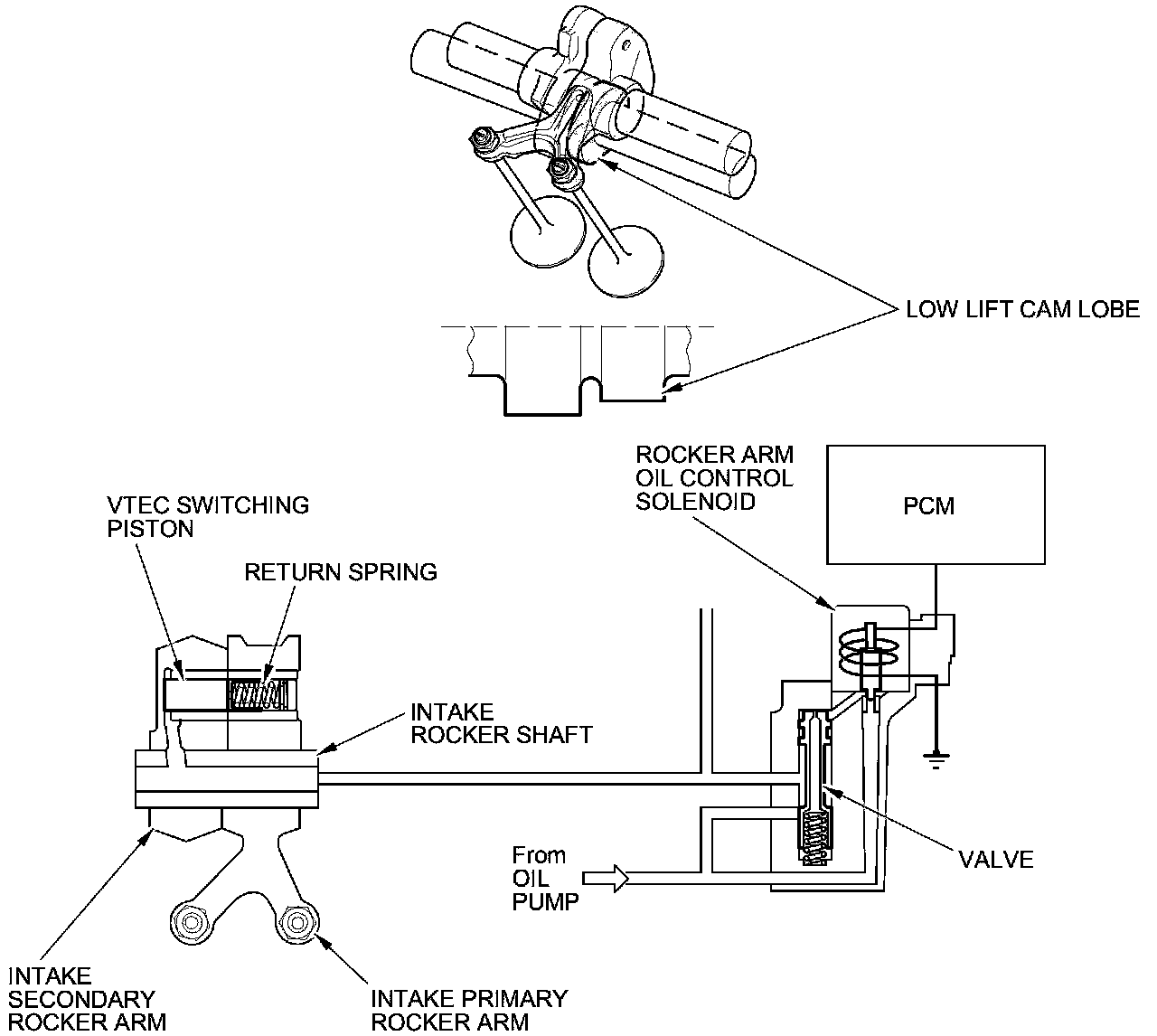 LOW LIFT CAM LOBE

ROCKER ARM OIL CONTROL SOLENOID

PCM

VTEC SWITCHING PISTON

RETURN SPRING

INTAKE ROCKER SHAFT

VALVE

From OIL PUMP

INTAKE SECONDARY ROCKER ARM

INTAKE PRIMARY ROCKER ARM