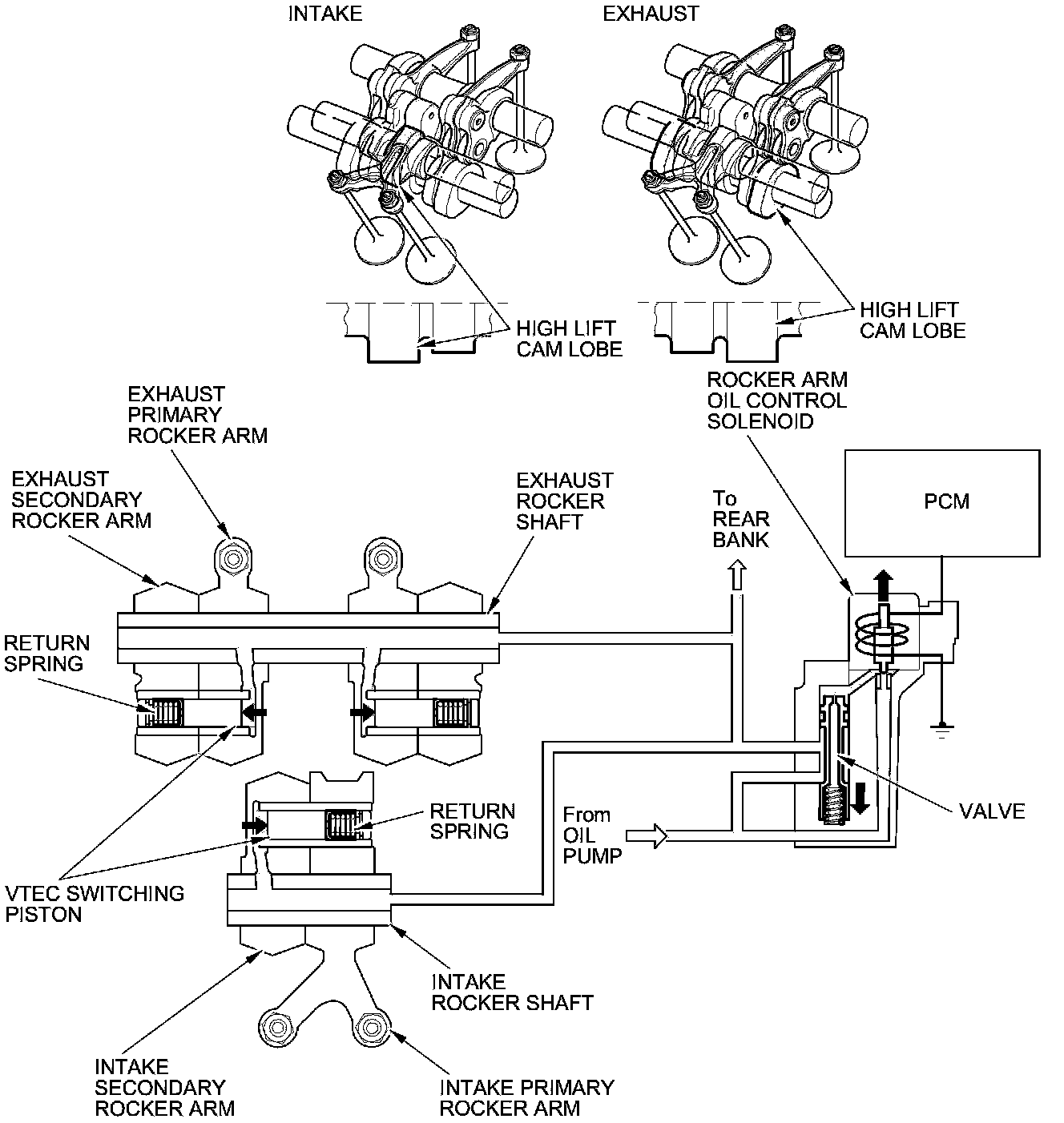 INTAKE

EXHAUST

HIGH LIFT CAM LOBE

HIGH LIFT CAM LOBE

ROCKER ARM OIL CONTROL SOLENOID

EXHAUST PRIMARY ROCKER ARM

EXHAUST SECONDARY ROCKER ARM

EXHAUST ROCKER SHAFT

To REAR BANK

PCM

RETURN SPRING

RETURN SPRING

From OIL PUMP

VALVE

VTEC SWITCHING PISTON

INTAKE ROCKER SHAFT

INTAKE SECONDARY ROCKER ARM

INTAKE PRIMARY ROCKER ARM