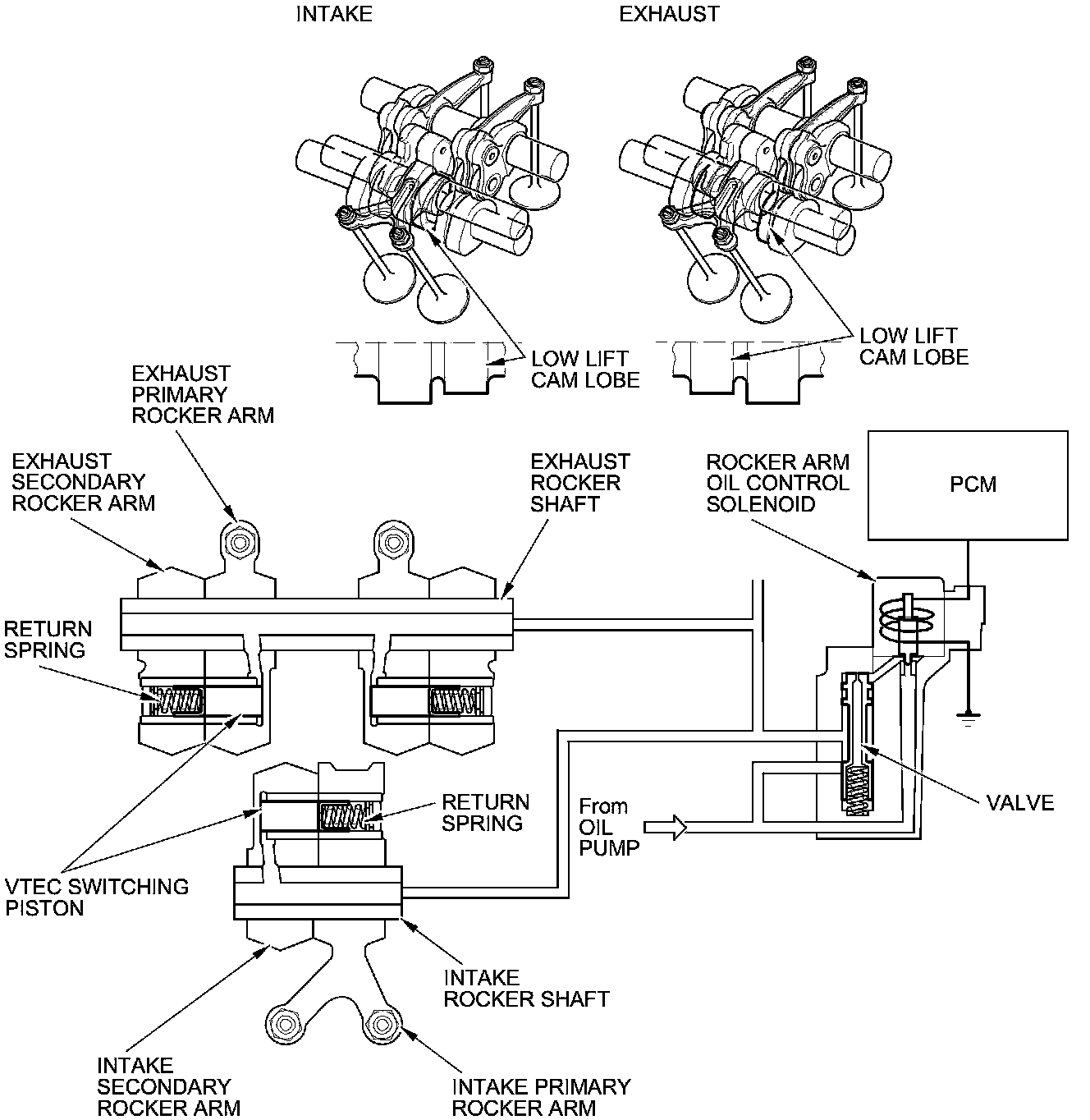 INTAKE

EXHAUST

LOW LIFT CAM LOBE

LOW LIFT CAM LOBE

EXHAUST PRIMARY ROCKER ARM

EXHAUST SECONDARY ROCKER ARM

EXHAUST ROCKER SHAFT

ROCKER ARM OIL CONTROL SOLENOID

PCM

RETURN SPRING

RETURN SPRING

From OIL PUMP

VALVE

VTEC SWITCHING PISTON

INTAKE ROCKER SHAFT

INTAKE SECONDARY ROCKER ARM

INTAKE PRIMARY ROCKER ARM