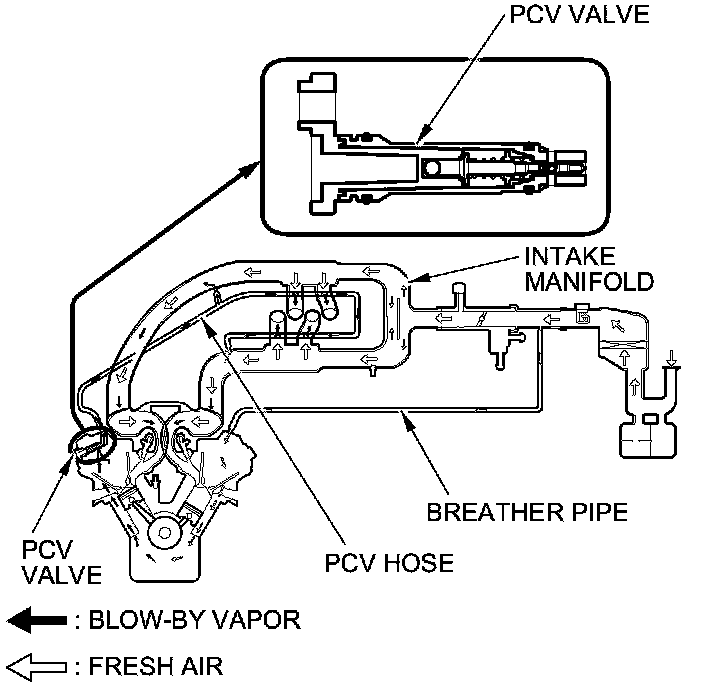 PCV VALVE

INTAKE MANIFOLD

BREATHER PIPE

PCV VALVE

PCV HOSE

: BLOW-BY VAPOR

: FRESH AIR