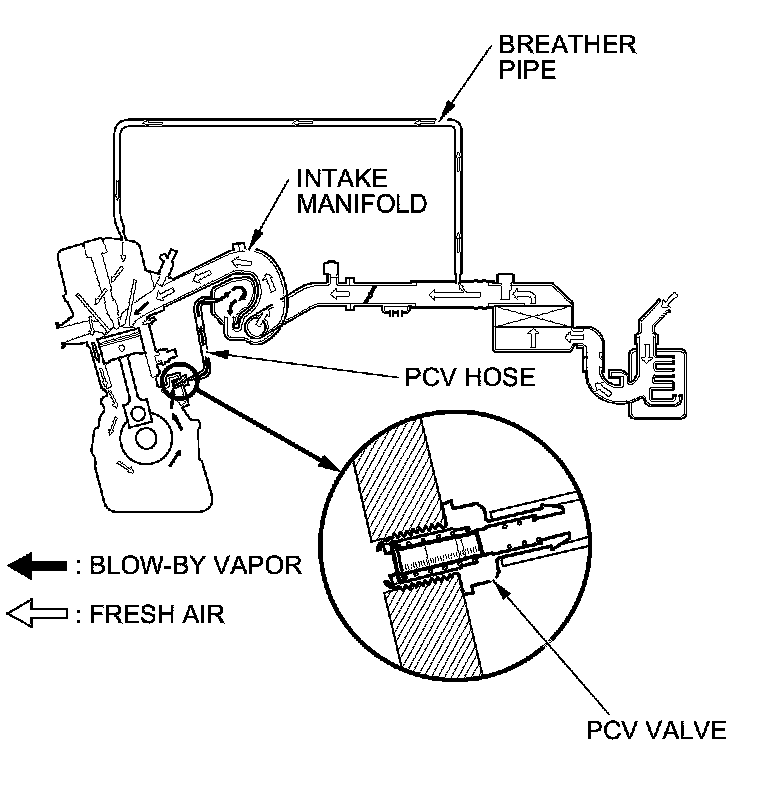 BREATHER PIPE

INTAKE MANIFOLD

PCV HOSE

: BLOW-BY VAPOR

: FRESH AIR

PCV VALVE