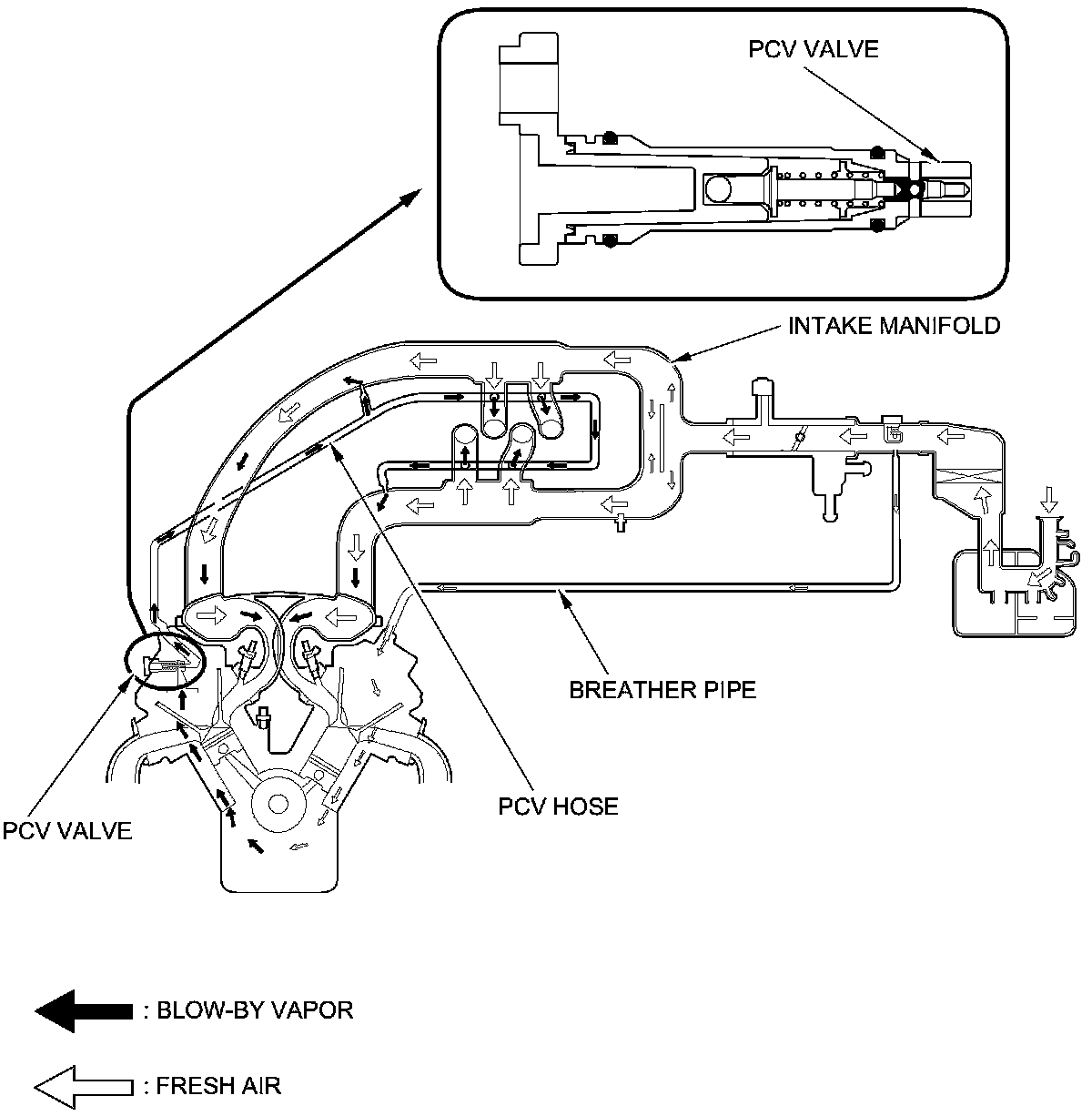 PCV VALVE

INTAKE MANIFOLD

BREATHER PIPE

PCV HOSE

PCV VALVE

: BLOW-BY VAPOR

: FRESH AIR