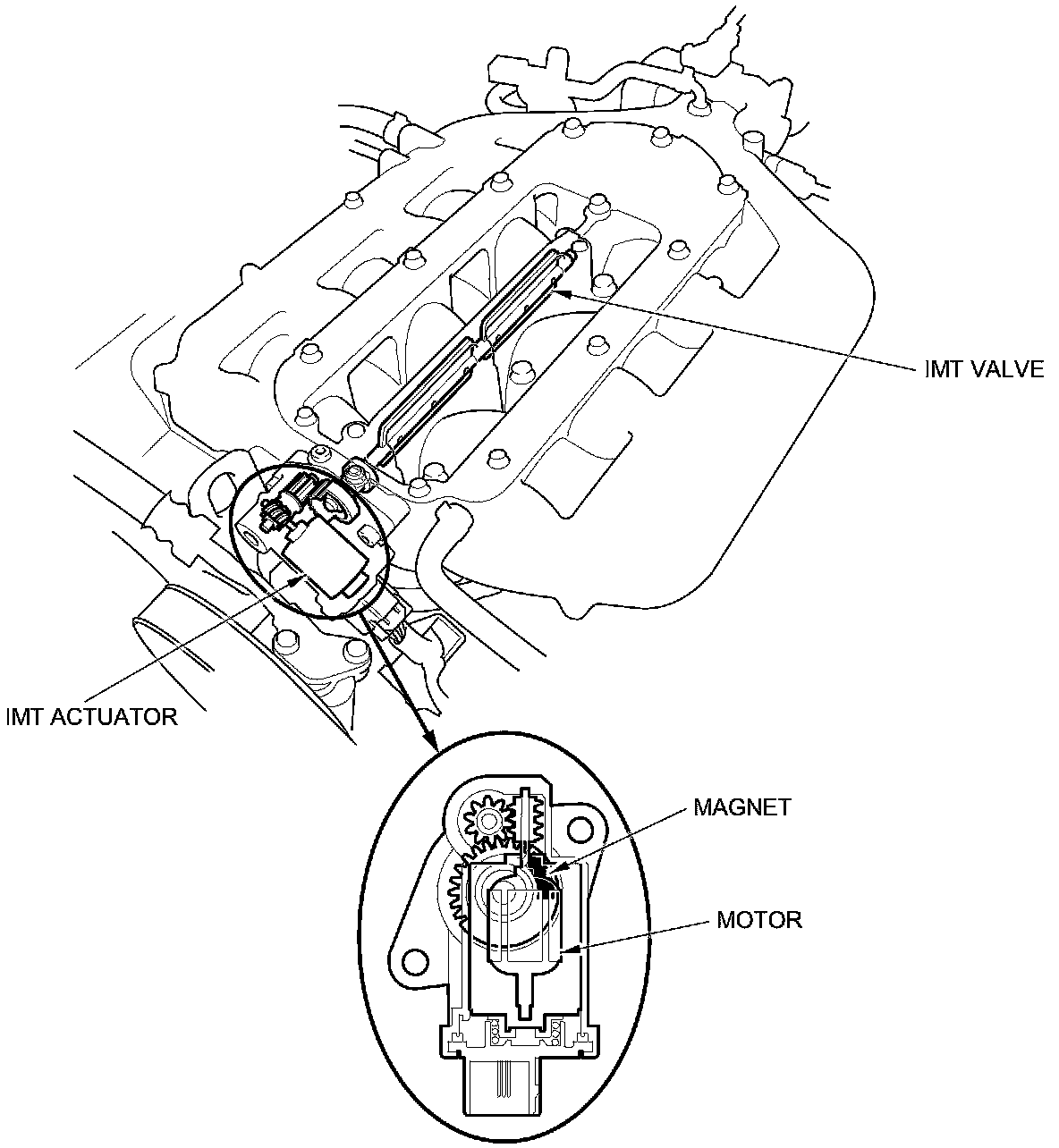 IMT VALVE

IMT ACTUATOR

MAGNET

MOTOR