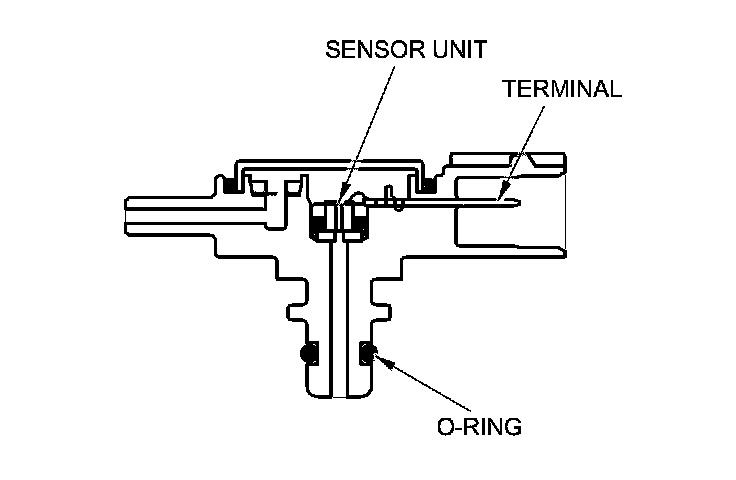 SENSOR UNIT
TERMINAL
O-RING