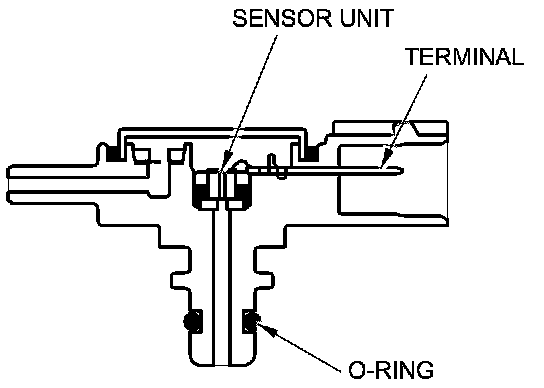 SENSOR UNIT

TERMINAL

O-RING