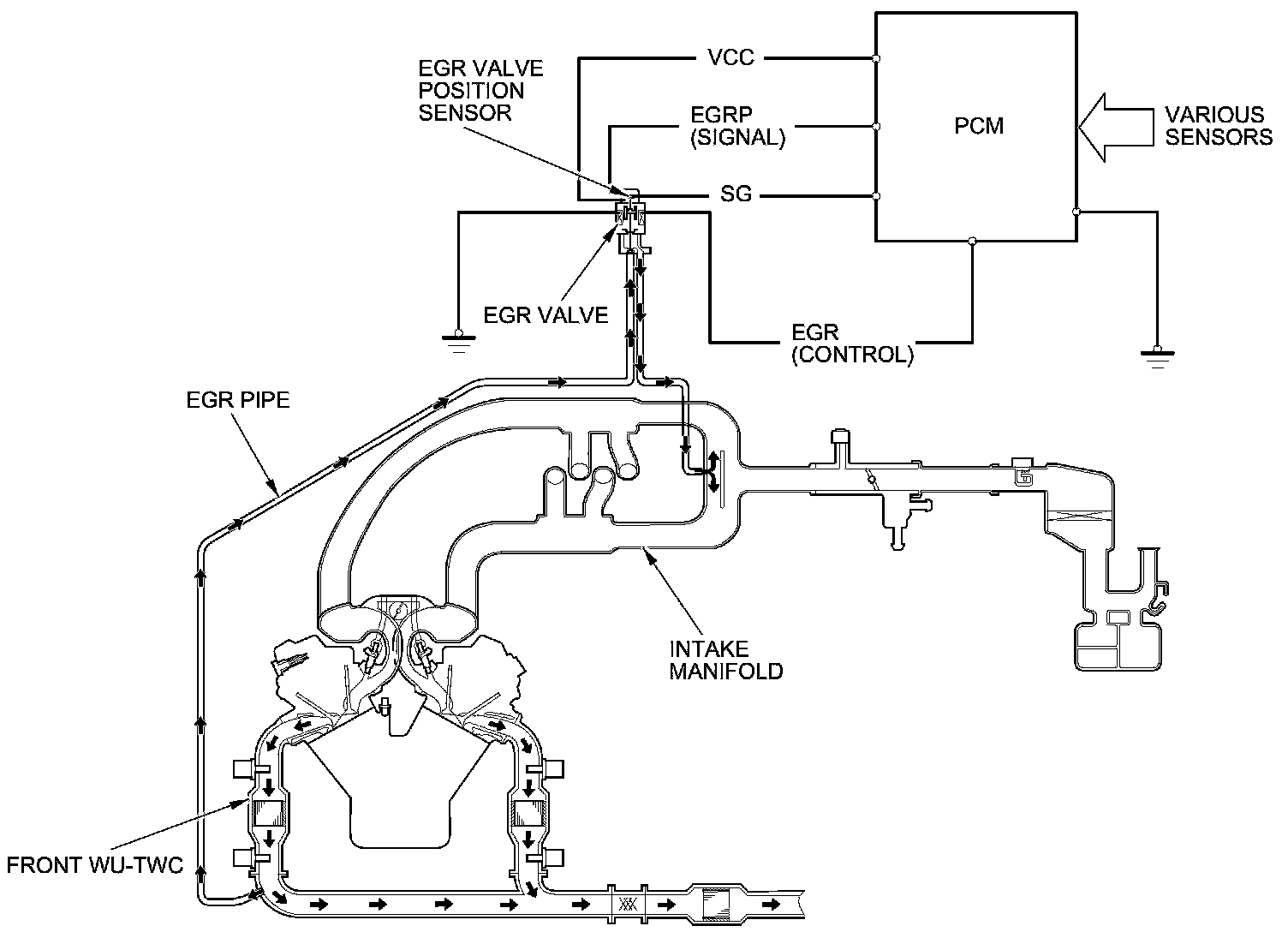 EGR VALVE POSITION SENSOR

VCC

EGRP (SIGNAL)

SG

PCM

VARIOUS SENSORS

EGR VALVE

EGR (CONTROL)

EGR PIPE

INTAKE MANIFOLD

FRONT WU-TWC