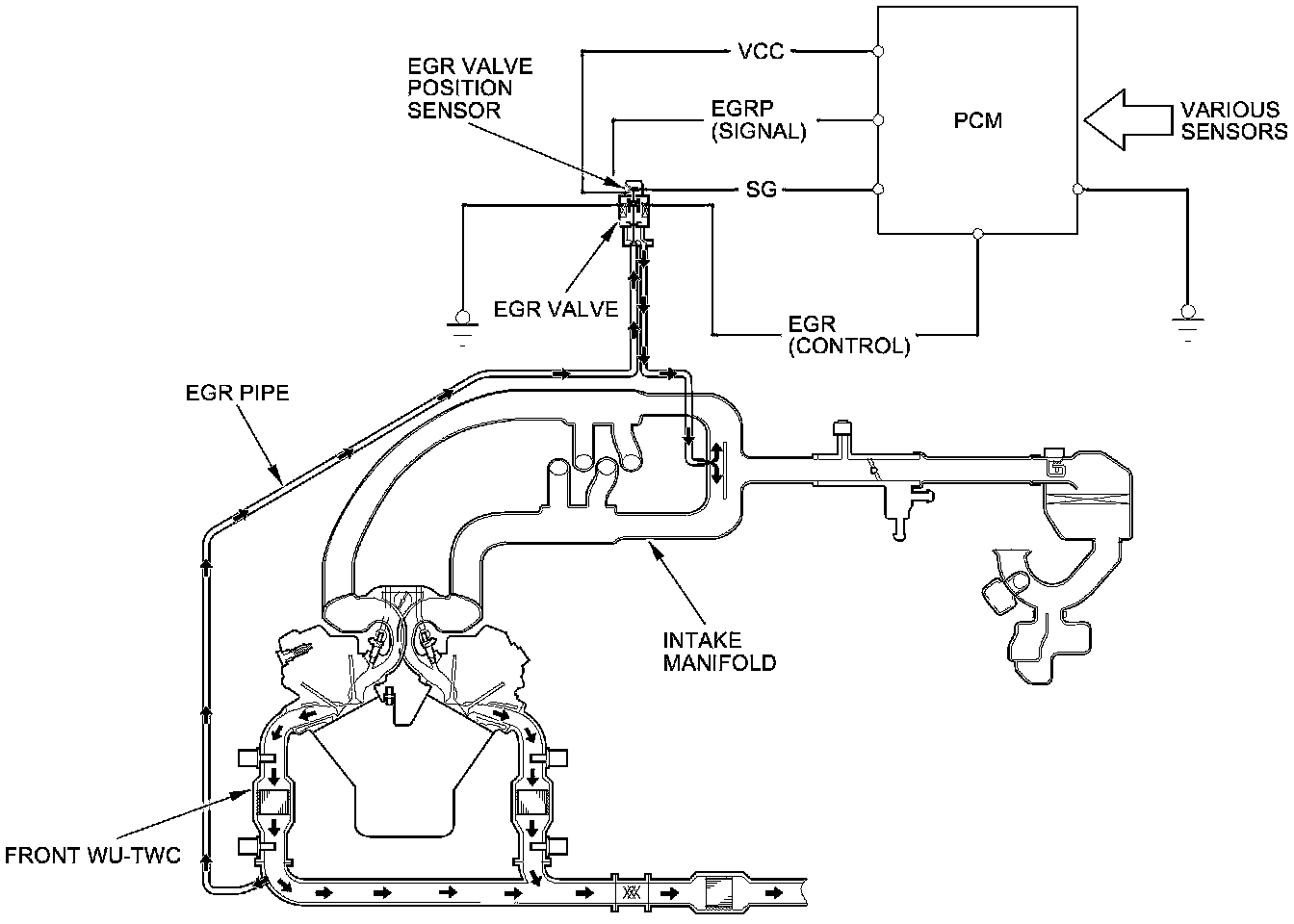 EGR VALVE POSITION SENSOR

VCC

EGRP (SIGNAL)

SG

PCM

VARIOUS SENSORS

EGR VALVE

EGR (CONTROL)

EGR PIPE

INTAKE MANIFOLD

FRONT WU-TWC