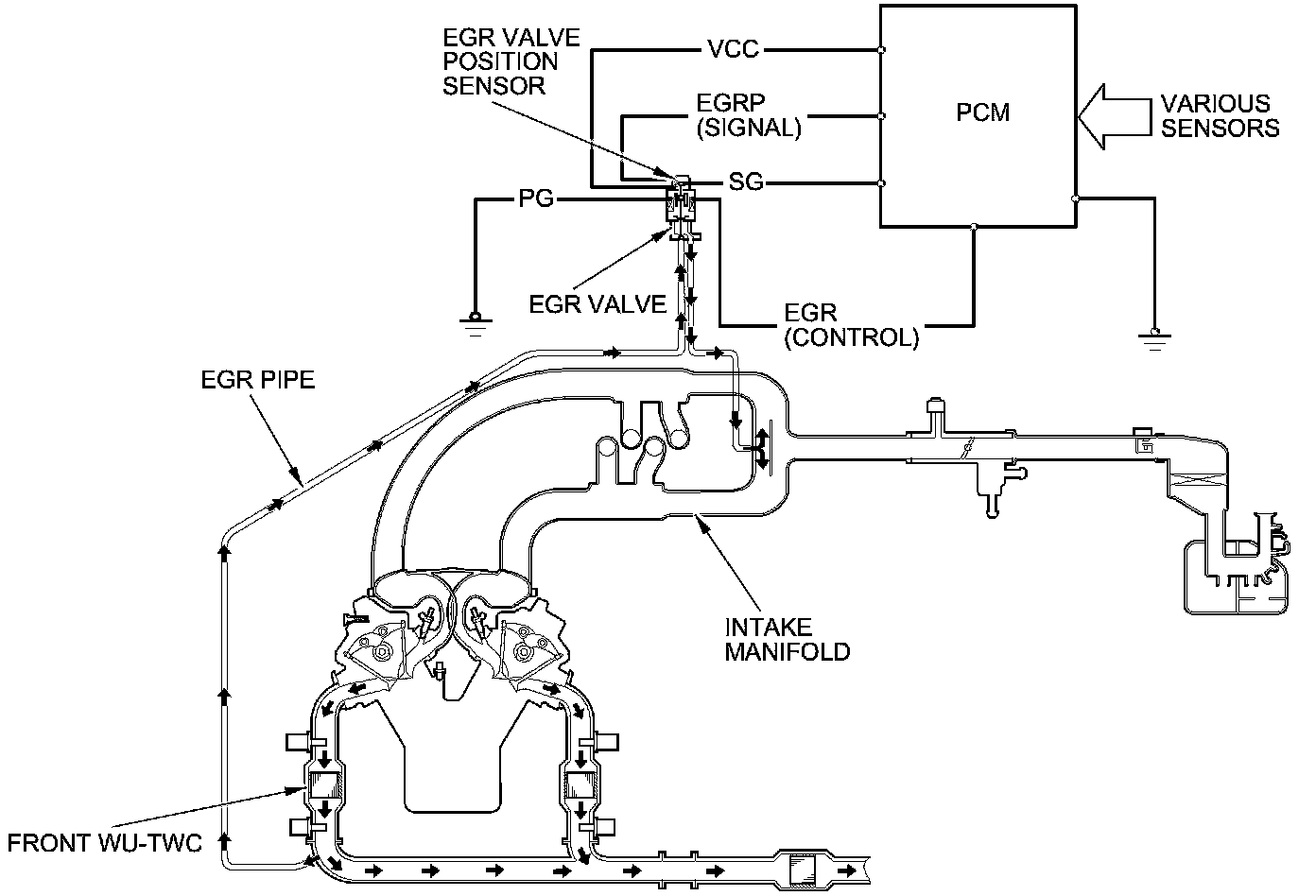 EGR VALVE POSITION SENSOR

VCC

EGRP (SIGNAL)

SG

PCM

VARIOUS SENSORS

PG

EGR VALVE

EGR (CONTROL)

EGR PIPE

INTAKE MANIFOLD

FRONT WU-TWC