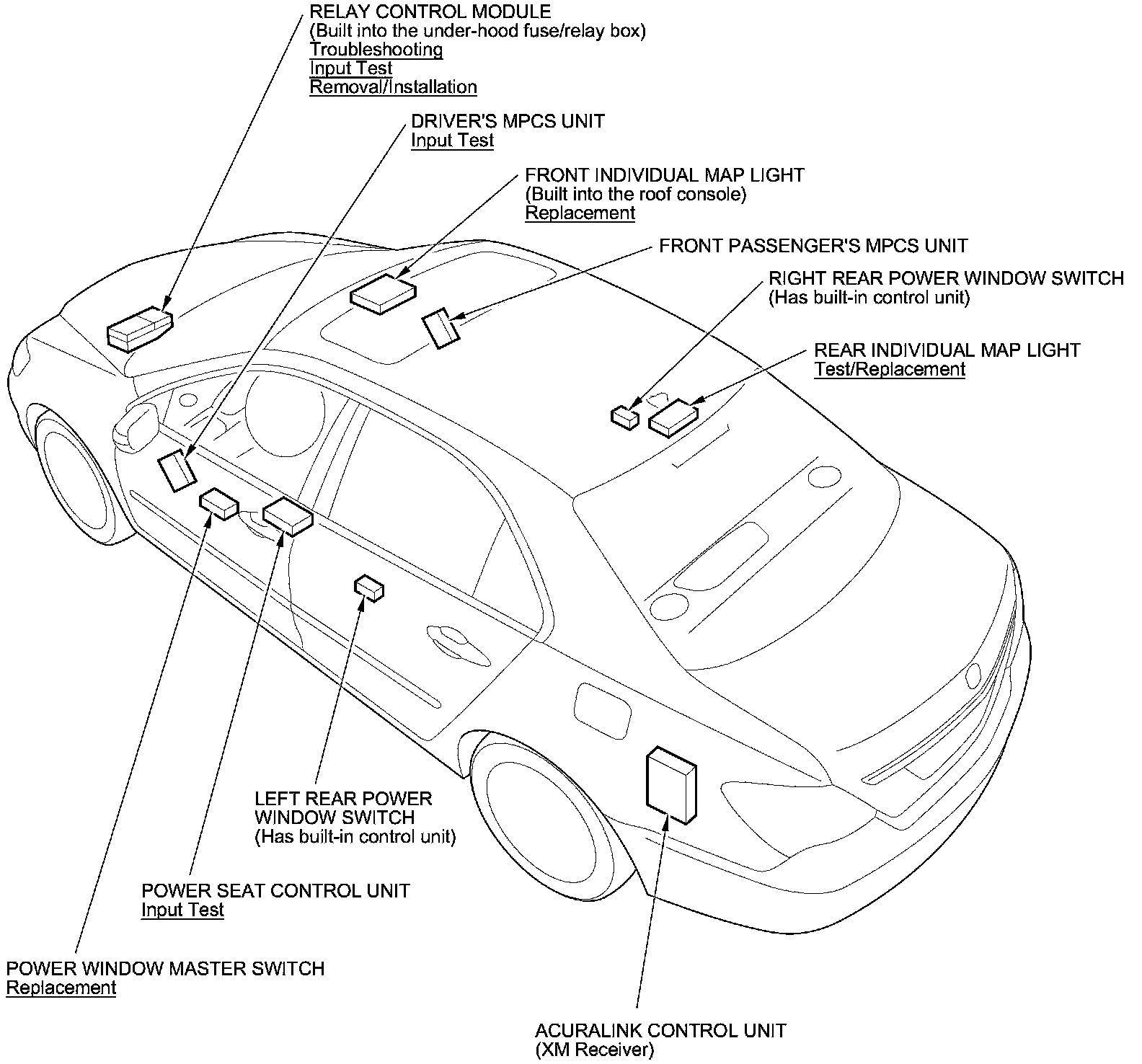 RELAY CONTROL MODULE
(Built into the under-hood fuse/relay box)
Troubleshooting
Input Test
Removal/Installation

DRIVER'S MPCS UNIT
Input Test

FRONT INDIVIDUAL MAP LIGHT
(Built into the roof console)
Replacement

FRONT PASSENGER'S MPCS UNIT

RIGHT REAR POWER WINDOW SWITCH
(Has built-in control unit)

REAR INDIVIDUAL MAP LIGHT
Test/Replacement

LEFT REAR POWER WINDOW SWITCH
(Has built-in control unit)

POWER SEAT CONTROL UNIT
Input Test

POWER WINDOW MASTER SWITCH
Replacement

ACURALINK CONTROL UNIT
(XM Receiver)