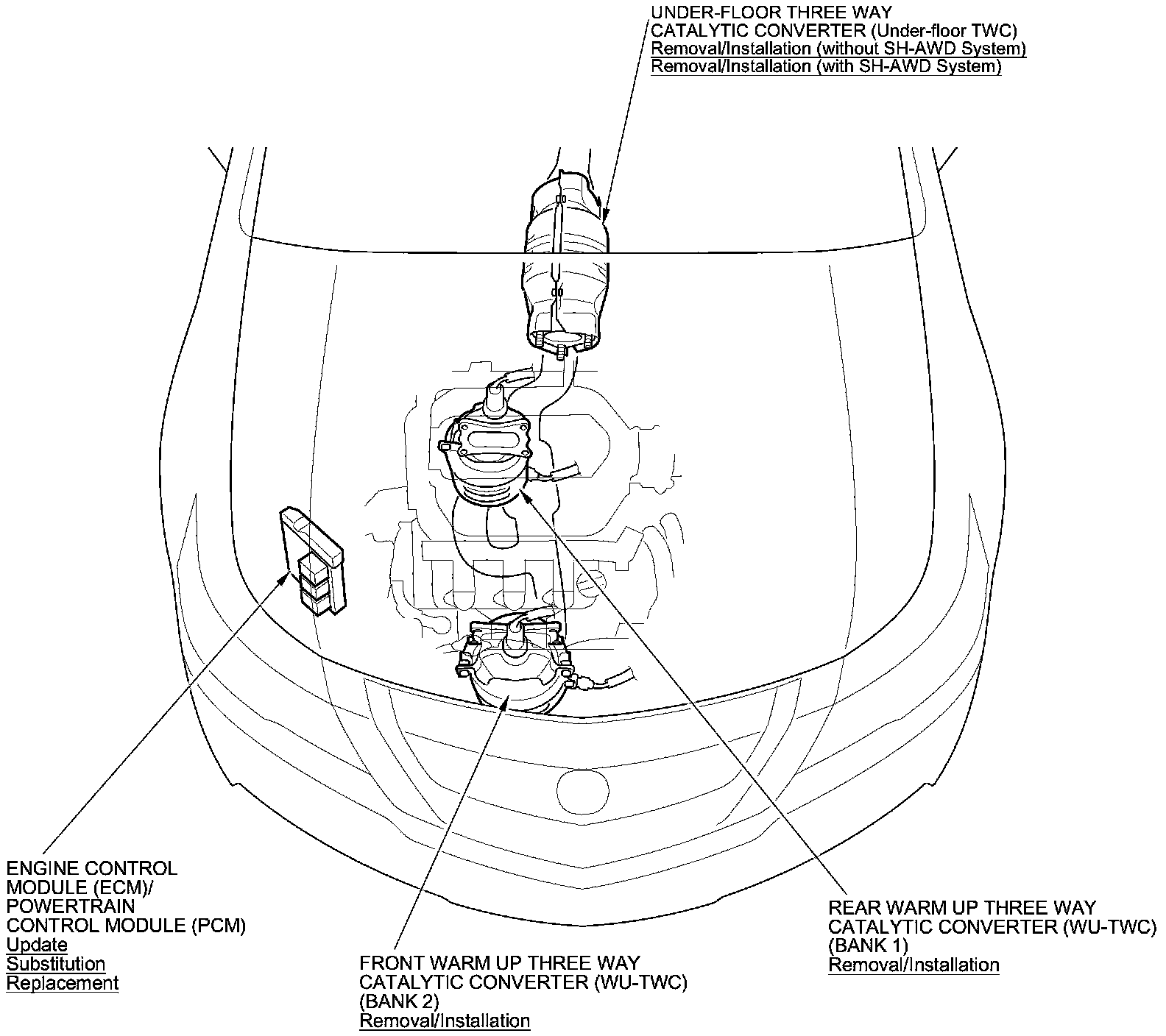 UNDER-FLOOR THREE WAY CATALYTIC CONVERTER (Under-floor TWC)
Removal/Installation (without SH-AWD System)
Removal/Installation (with SH-AWD System)

ENGINE CONTROL MODULE (ECM)/ POWERTRAIN CONTROL MODULE (PCM)
Update
Substitution
Replacement

FRONT WARM UP THREE WAY CATALYTIC CONVERTER (WU-TWC) (BANK 2)
Removal/Installation

REAR WARM UP THREE WAY CATALYTIC CONVERTER (WU-TWC) (BANK 1)
Removal/Installation