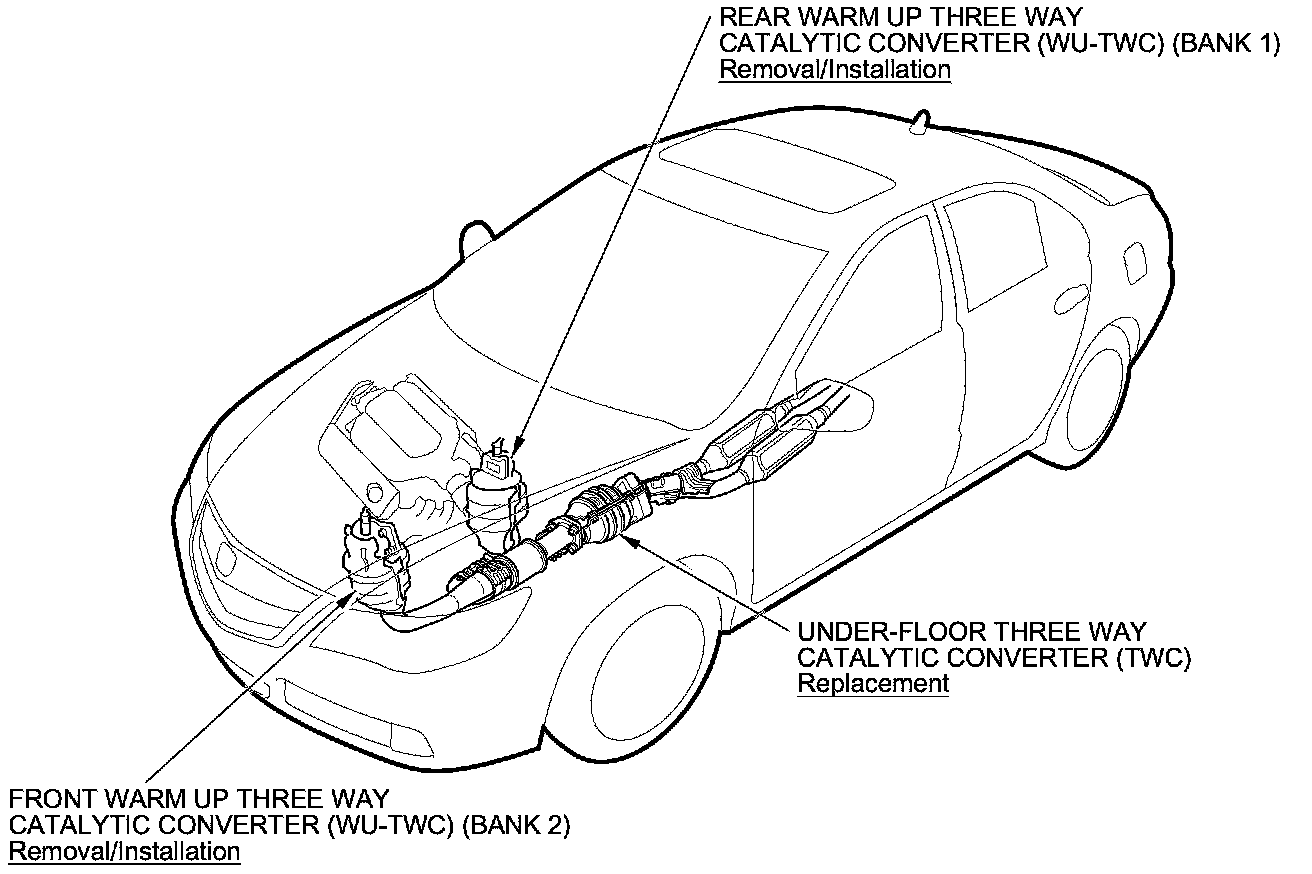 REAR WARM UP THREE WAY CATALYTIC CONVERTER (WU-TWC) (BANK 1)
Removal/Installation

UNDER-FLOOR THREE WAY CATALYTIC CONVERTER (TWC)
Replacement

FRONT WARM UP THREE WAY CATALYTIC CONVERTER (WU-TWC) (BANK 2)
Removal/Installation