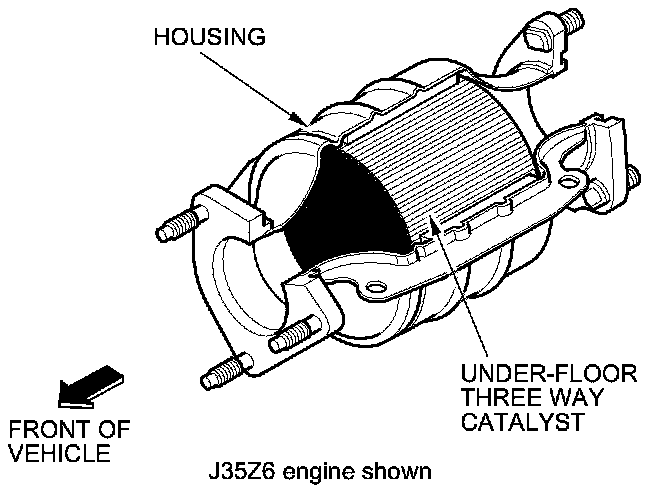 HOUSING

UNDER-FLOOR THREE WAY CATALYST

FRONT OF VEHICLE

J35Z6 engine shown