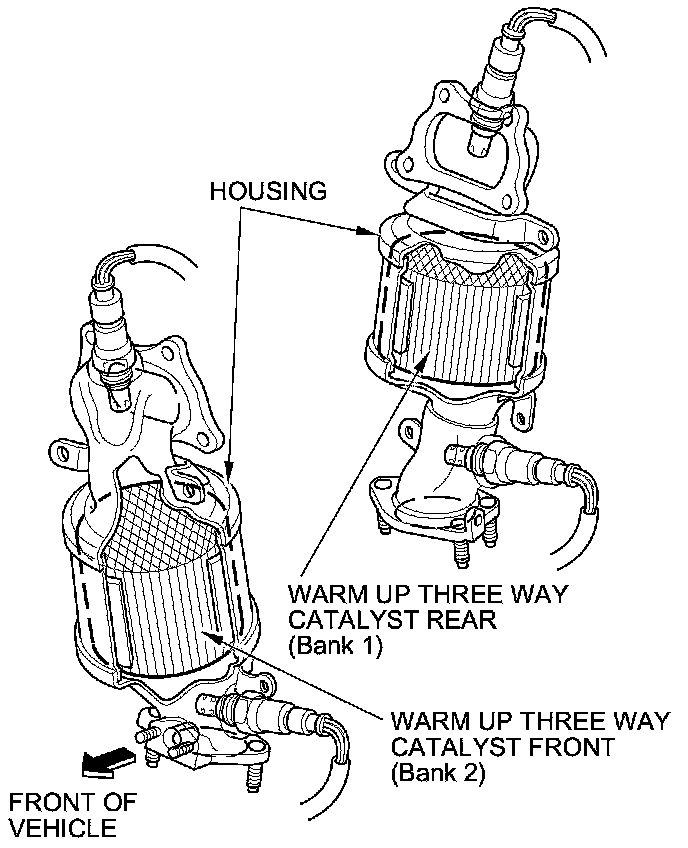 HOUSING

WARM UP THREE WAY CATALYST REAR (Bank 1)

WARM UP THREE WAY CATALYST FRONT (Bank 2)

FRONT OF VEHICLE