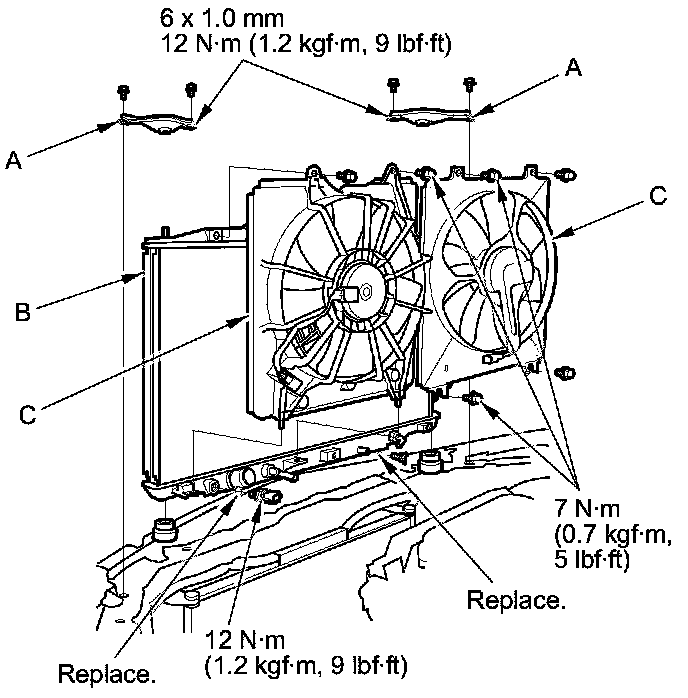 6 x 1.0 mm
12 N·m (1.2 kgf·m, 9 lbf·ft)

A

A

C

B

C

7 N·m
(0.7 kgf·m,
5 lbf·ft)

Replace.

12 N·m
(1.2 kgf·m, 9 lbf·ft)

Replace.