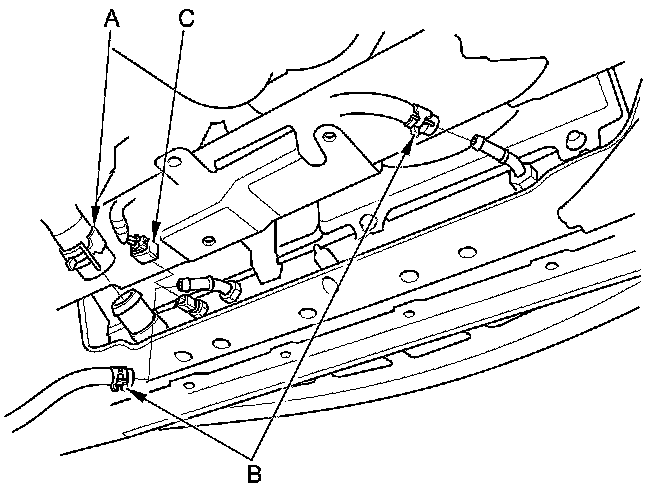 A
C
B