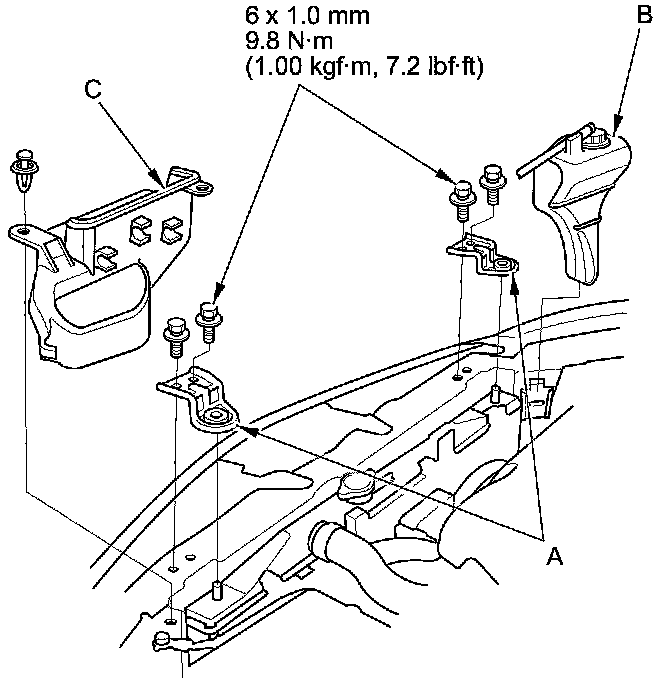 6 x 1.0 mm
9.8 N·m
(1.00 kgf·m, 7.2 lbf·ft)

B

C

A