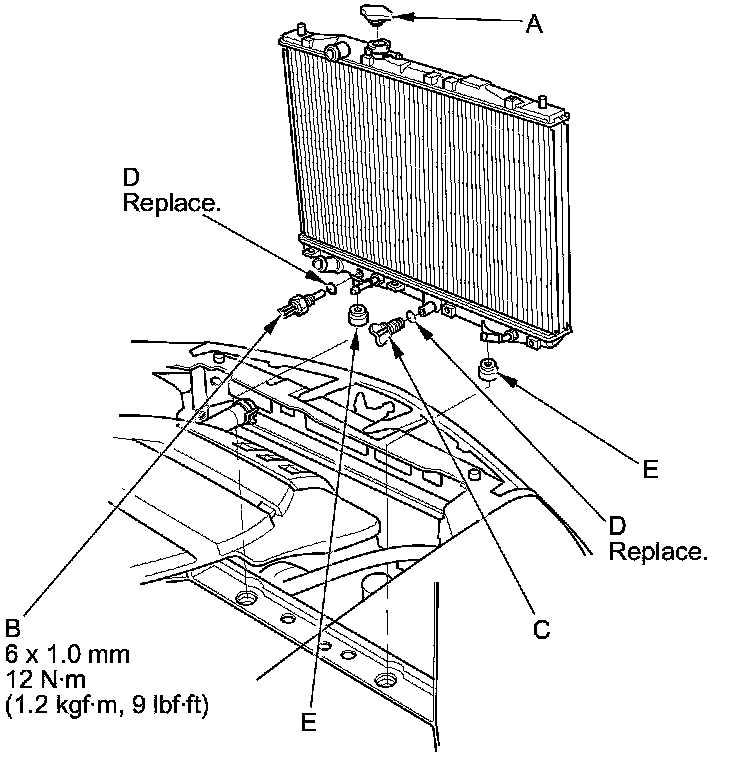 A

D
Replace.

E

D
Replace.

C

B
6 x 1.0 mm
12 N·m
(1.2 kgf·m, 9 lbf·ft)

E