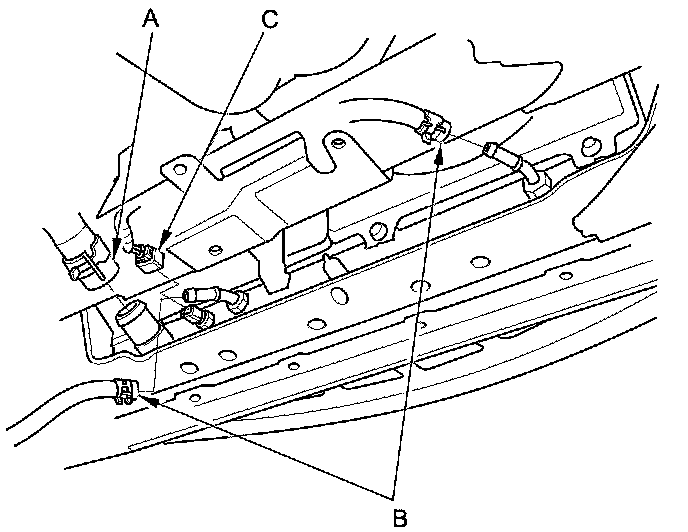 A
C
B