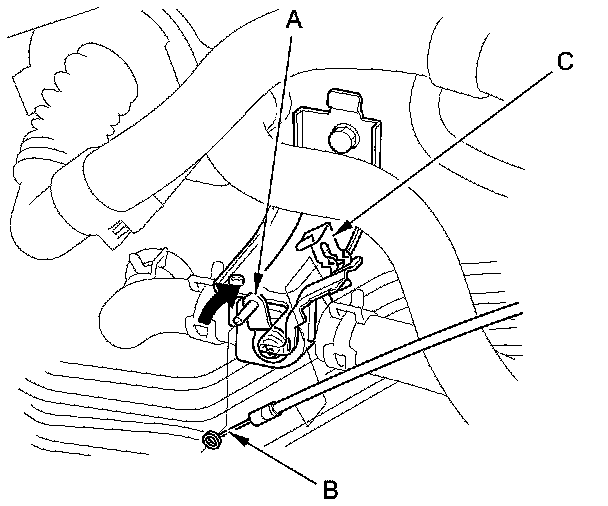 A
C
B