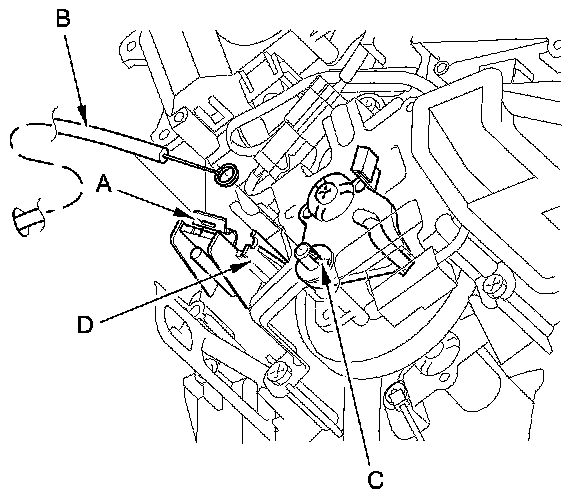 B

A

D

C