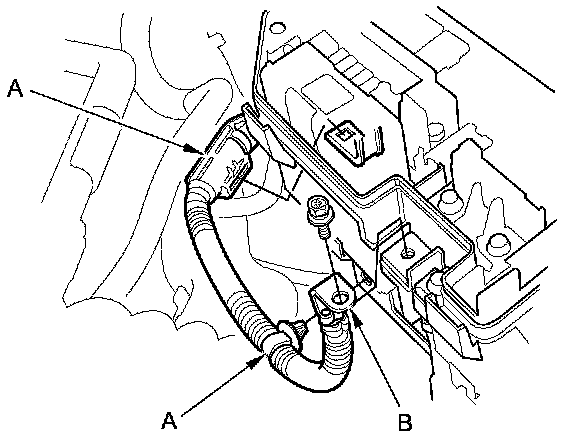 A
A
B