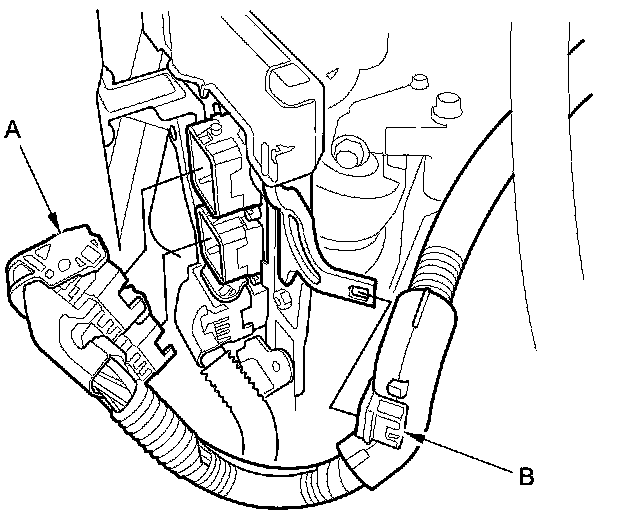 A

B