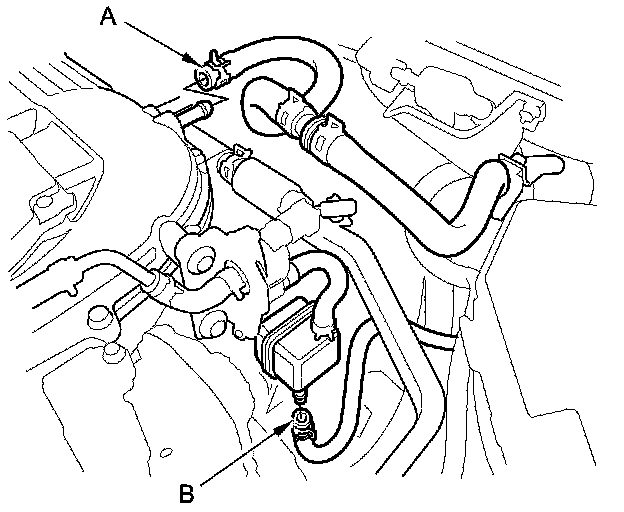 A

B