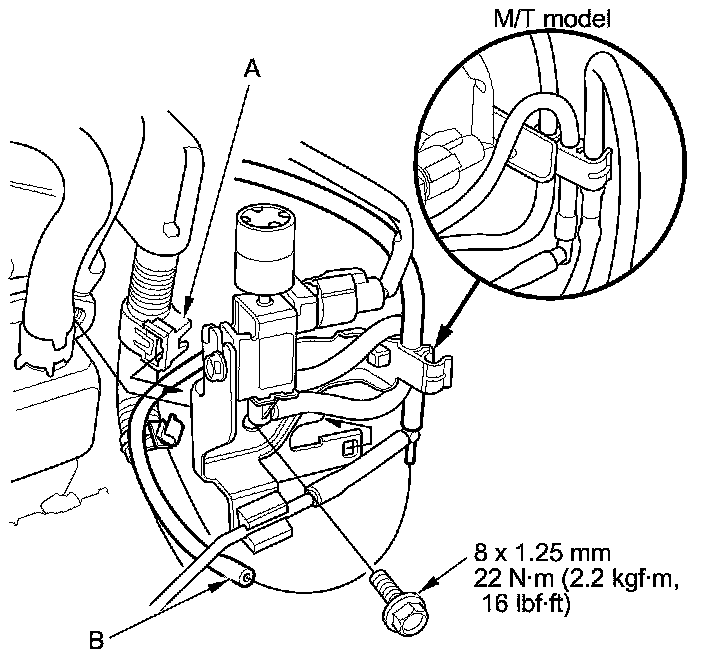 M/T model

A

8 x 1.25 mm
22 N·m (2.2 kgf·m, 16 lbf·ft)

B