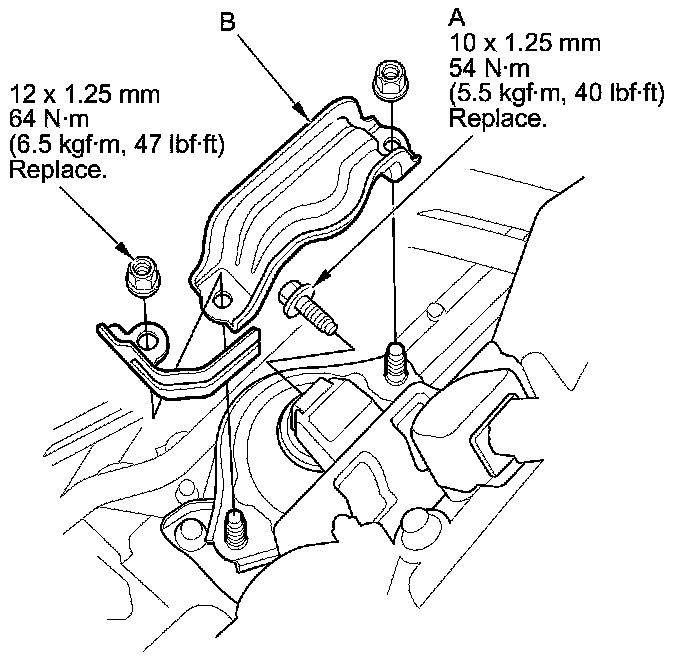 B

A
10 x 1.25 mm
54 N·m
(5.5 kgf·m, 40 lbf·ft)
Replace.

12 x 1.25 mm
64 N·m
(6.5 kgf·m, 47 lbf·ft)
Replace.