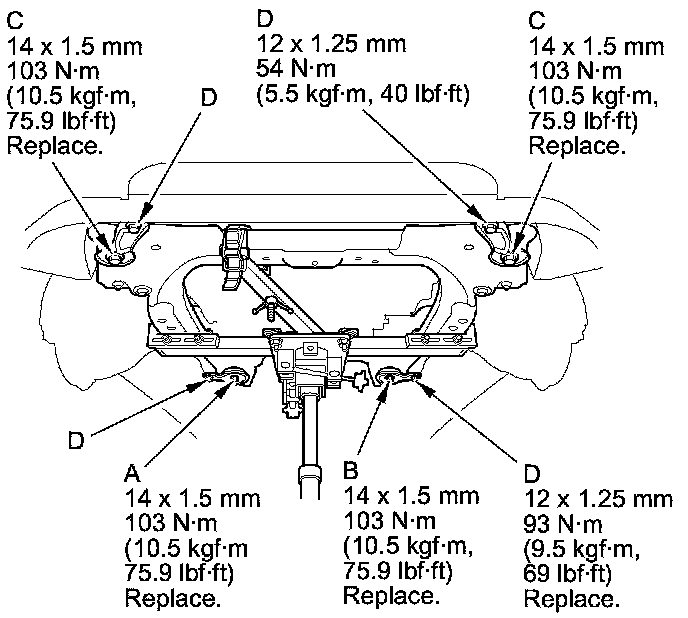 C
14 x 1.5 mm
103 N·m
(10.5 kgf·m,
75.9 lbf·ft)
Replace.

D

D
12 x 1.25 mm
54 N·m
(5.5 kgf·m, 40 lbf·ft)

C
14 x 1.5 mm
103 N·m
(10.5 kgf·m,
75.9 lbf·ft)
Replace.

D

A
14 x 1.5 mm
103 N·m
(10.5 kgf·m
75.9 lbf·ft)
Replace.

B
14 x 1.5 mm
103 N·m
(10.5 kgf·m,
75.9 lbf·ft)
Replace.

D
12 x 1.25 mm
93 N·m
(9.5 kgf·m,
69 lbf·ft)
Replace.